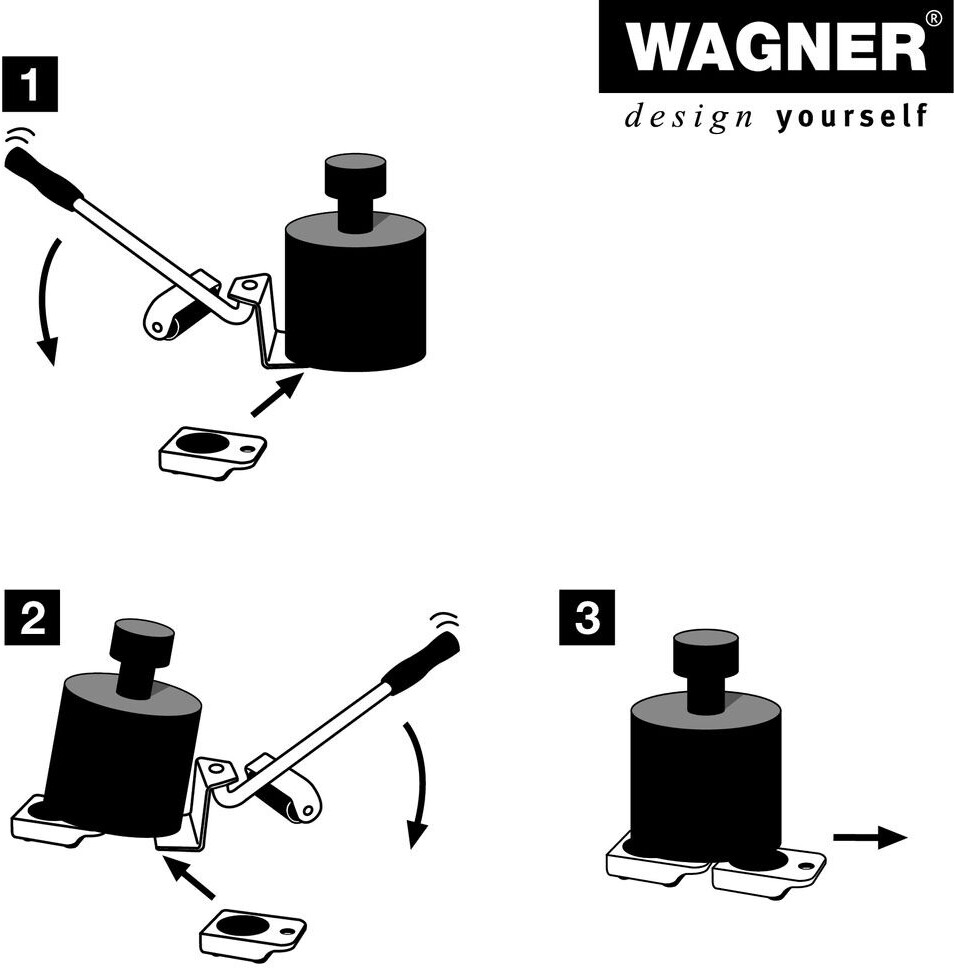 WAGNER®
design yourself

1

2

3