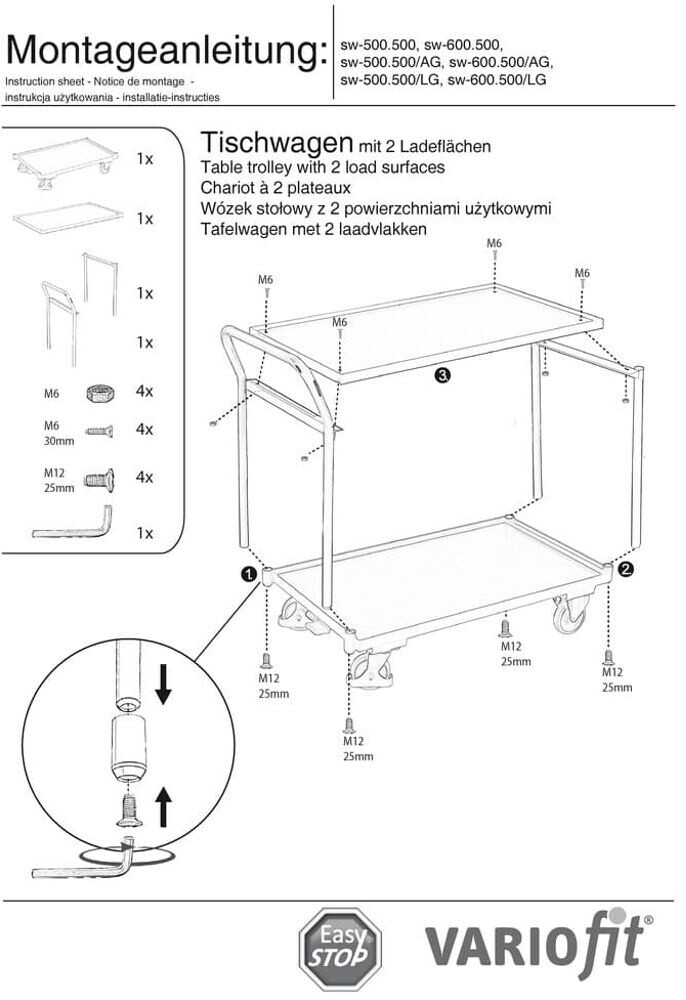 Montageanleitung:
Instruction sheet - Notice de montage - instrukcja użytkowania - installatie-instructies

sw-500.500, sw-600.500, sw-500.500/AG, sw-600.500/AG, sw-500.500/LG, sw-600.500/LG

1x
1x
1x
1x
M6 4x
M6 30mm 4x
M12 25mm 4x
1x

Tischwagen mit 2 Ladeflächen
Table trolley with 2 load surfaces
Chariot à 2 plateaux
Wózek stołowy z 2 powierzchniami użytkowymi
Tafelwagen met 2 laadvlakken

M6
M6
M6
M6
3
1
2
M12 25mm
M12 25mm
M12 25mm
M12 25mm

Easy STOP
VARIOfit®