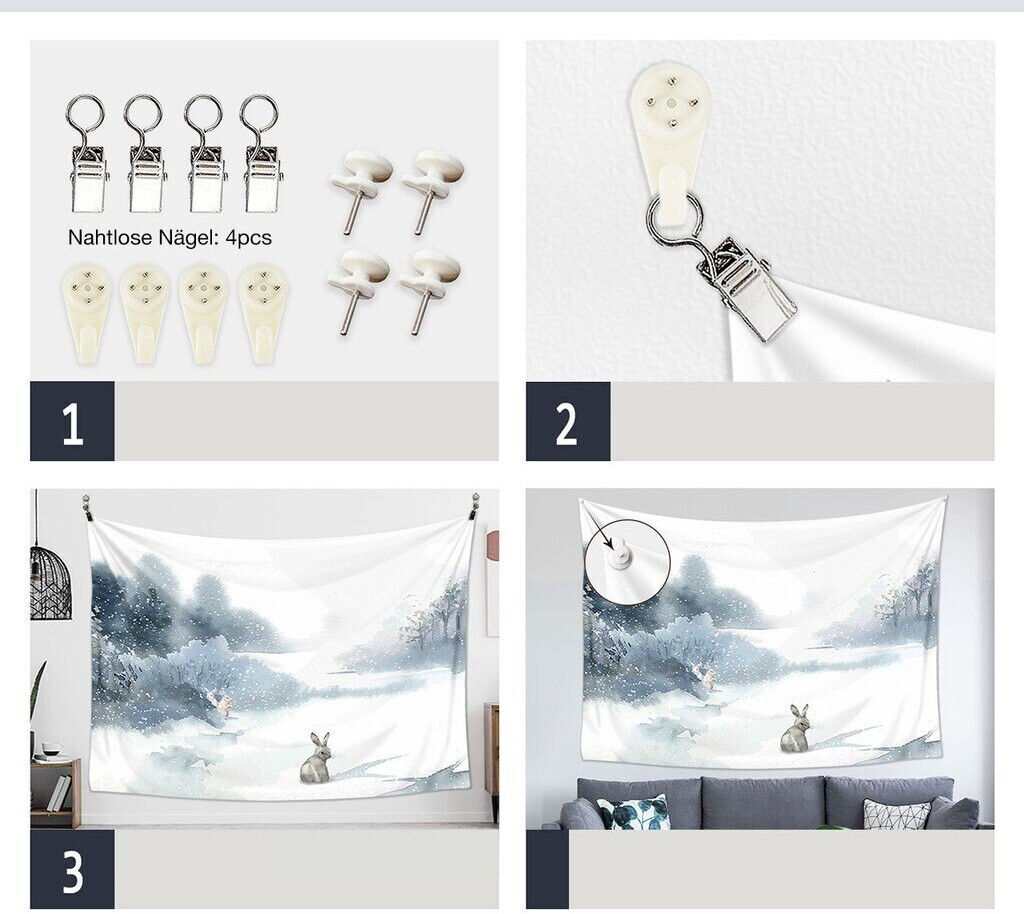 Nahtlose Nägel: 4pcs

1

2

3