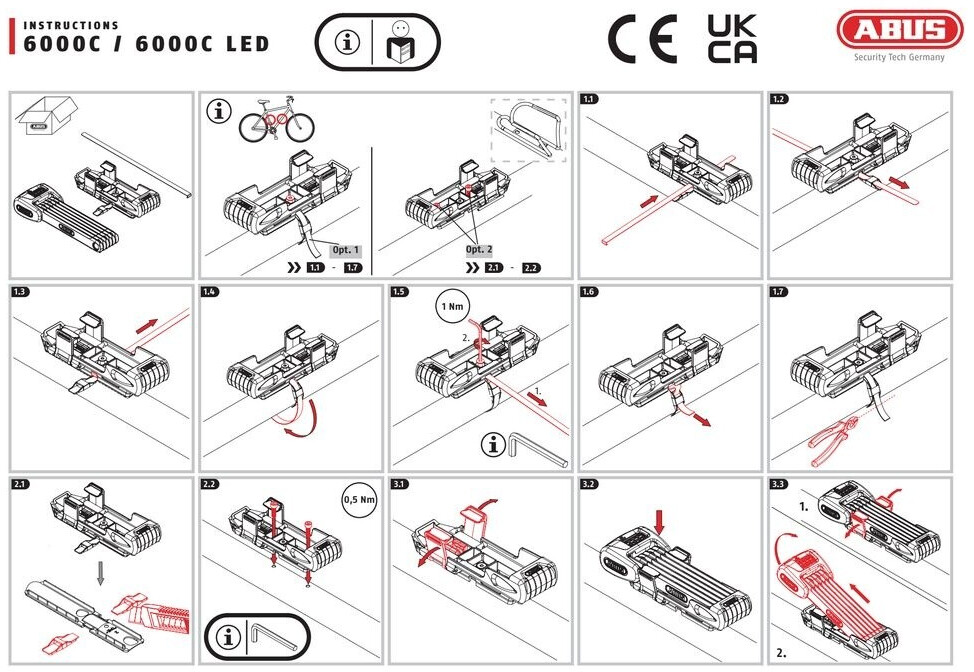 INSTRUCTIONS
6000C / 6000C LED

CE UK CA

ABUS
Security Tech Germany

ABUS

Opt. 1
1.1 - 1.7

Opt. 2
2.1 - 2.2

1.1

1.2

1.3

1.4

1.5
1 Nm
2.
1.

1.6

1.7

2.1

2.2
0,5 Nm

3.1

3.2

3.3
1.
2.