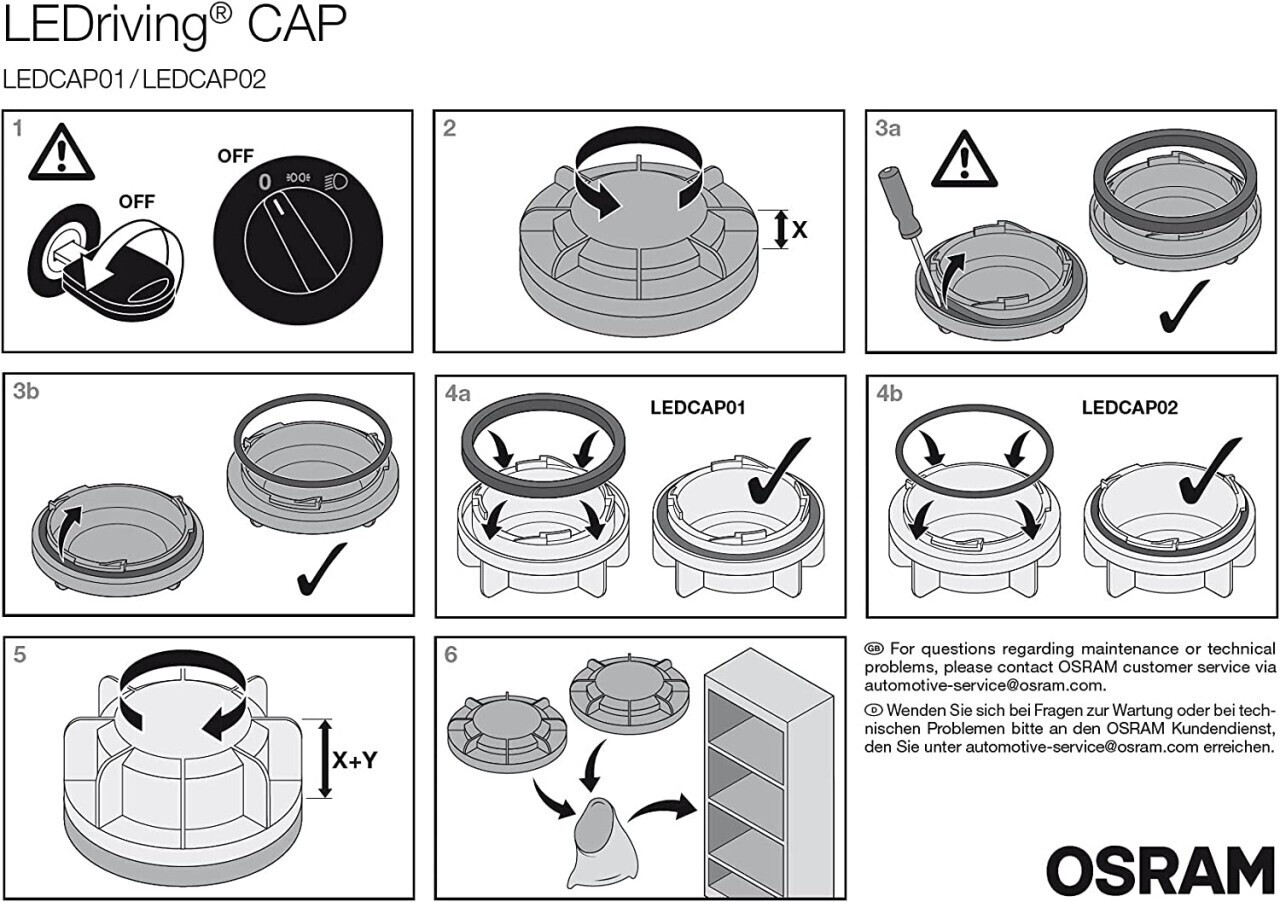 LEDriving® CAP

LEDCAP01 / LEDCAP02

1

OFF

OFF

0

2

X

3a

3b

4a

LEDCAP01

4b

LEDCAP02

5

X+Y

6

GB For questions regarding maintenance or technical problems, please contact OSRAM customer service via automotive-service@osram.com.

D Wenden Sie sich bei Fragen zur Wartung oder bei technischen Problemen bitte an den OSRAM Kundendienst, den Sie unter automotive-service@osram.com erreichen.

OSRAM