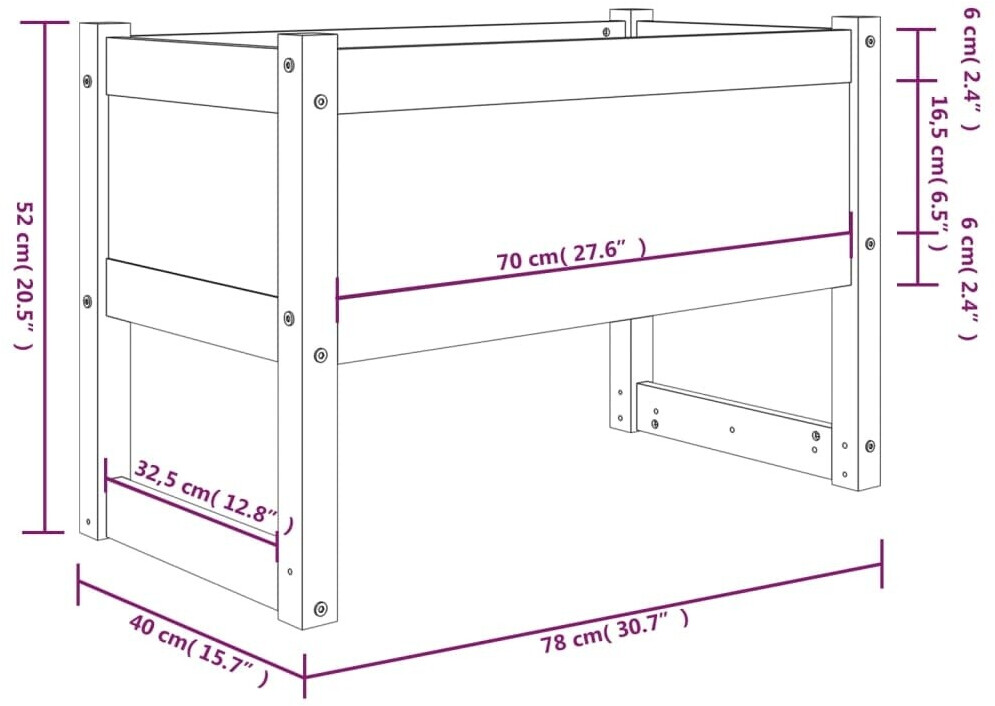 52 cm( 20.5" )

6 cm( 2.4" )

16,5 cm( 6.5" )

6 cm( 2.4" )

70 cm( 27.6" )

32,5 cm( 12.8" )

40 cm( 15.7" )

78 cm( 30.7" )