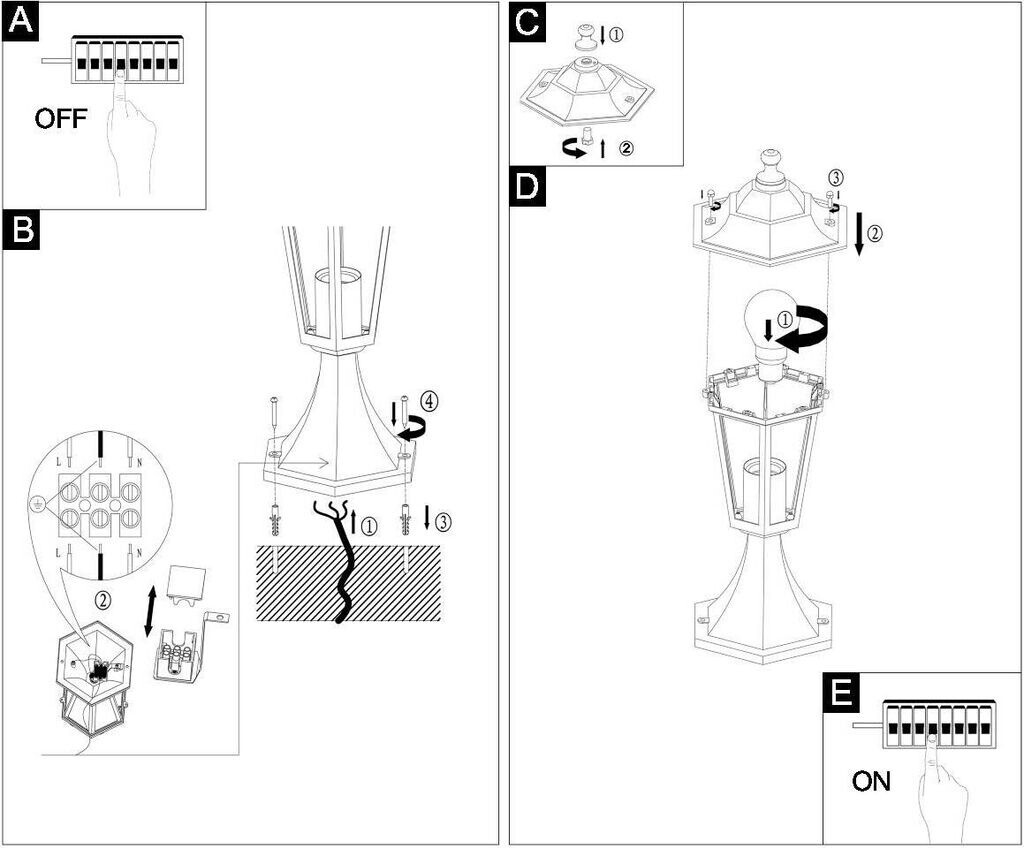 A

OFF

B

L N

L N

②

④

①

③

C

①

②

D

③

②

①

E

ON