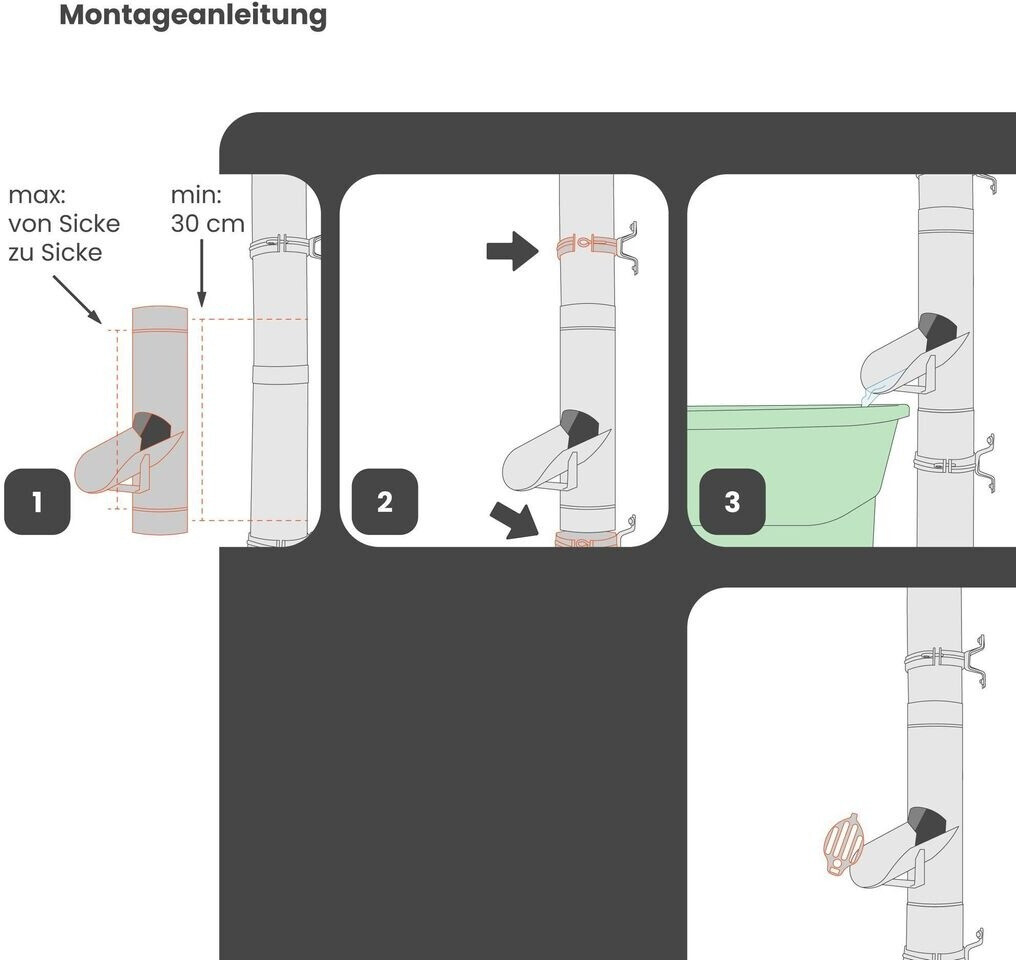 Montageanleitung

max:
von Sicke
zu Sicke

min:
30 cm

1

2

3