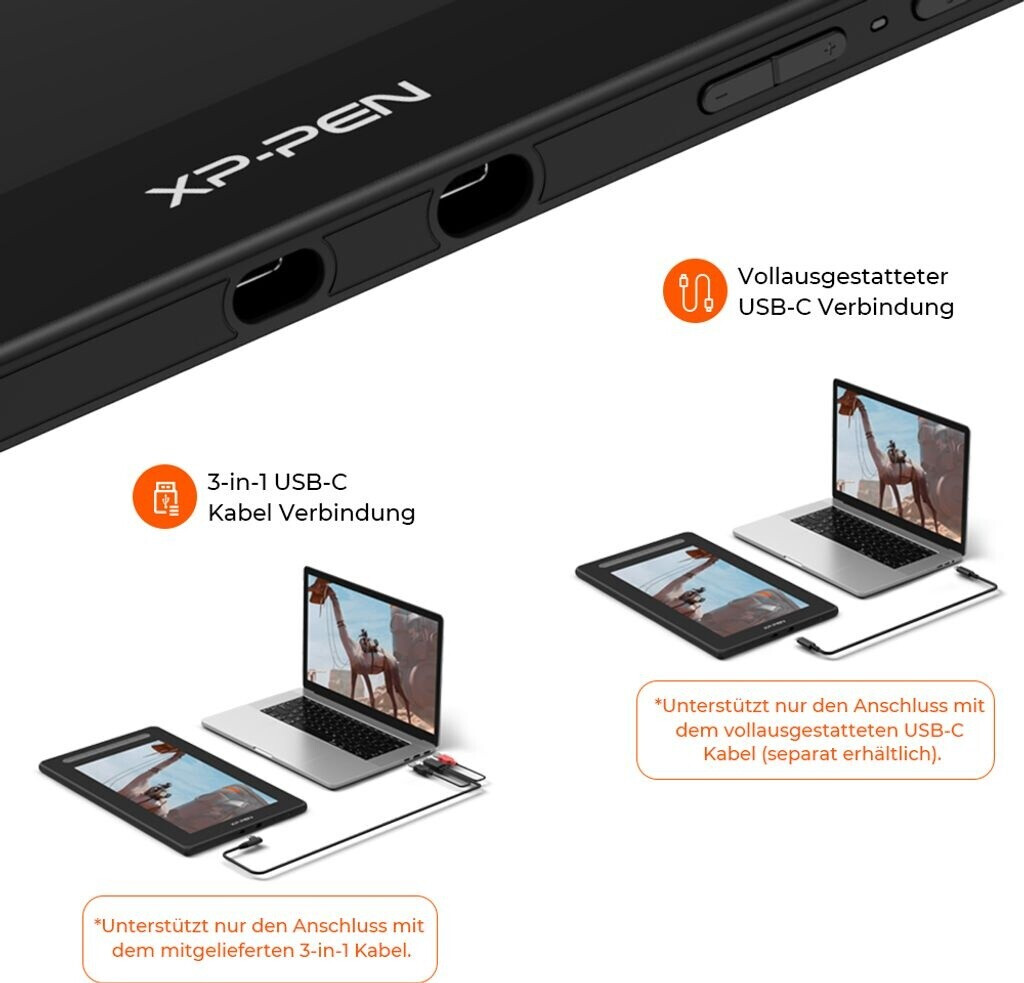 XP-PEN

Vollausgestatteter USB-C Verbindung

3-in-1 USB-C Kabel Verbindung

*Unterstützt nur den Anschluss mit dem vollausgestatteten USB-C Kabel (separat erhältlich).

*Unterstützt nur den Anschluss mit dem mitgelieferten 3-in-1 Kabel.