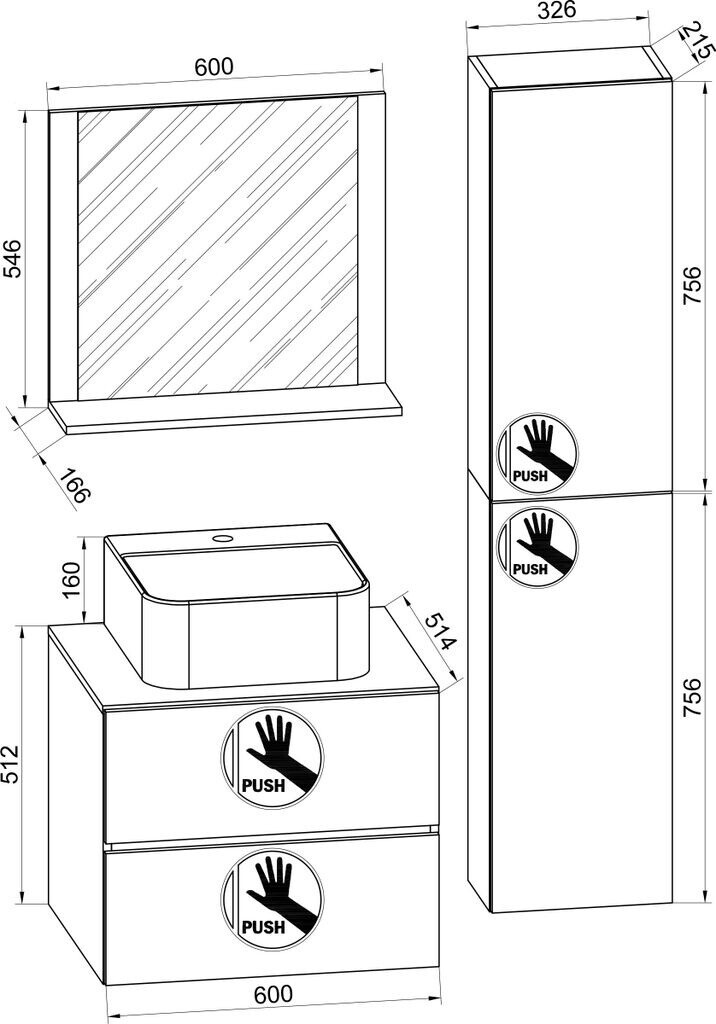 600
546
166
326
215
756
PUSH
PUSH
756
160
514
512
PUSH
PUSH
600