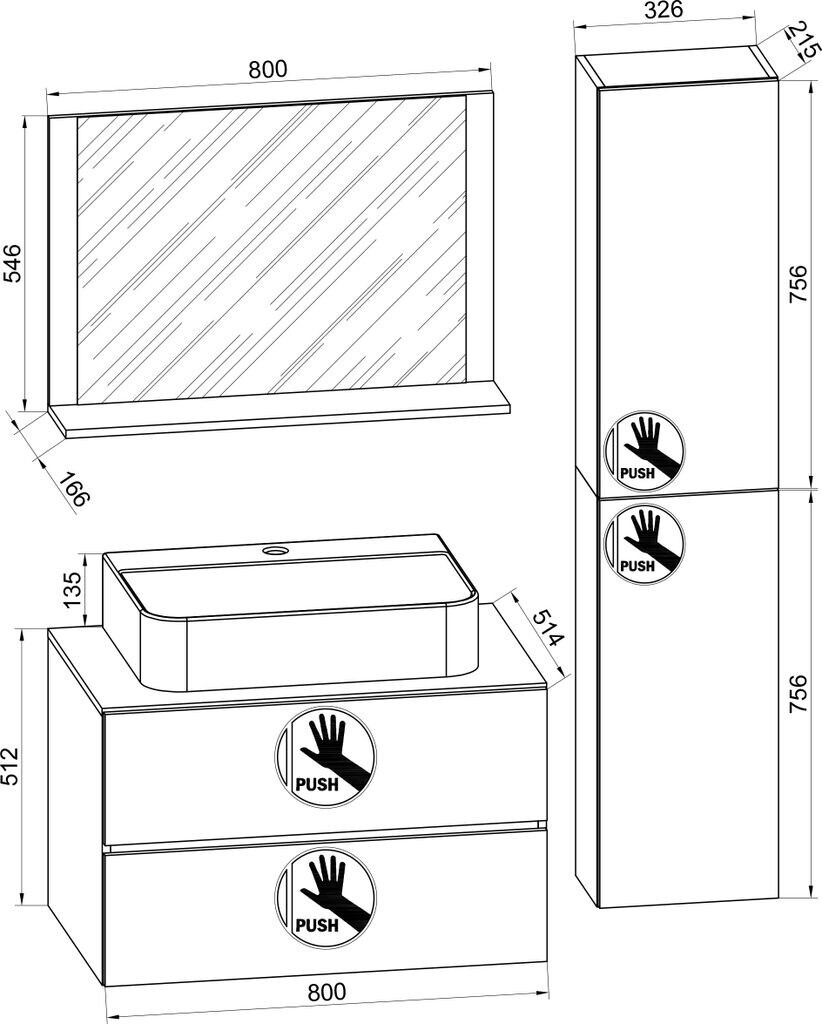 800
546
166
326
215
756
PUSH
PUSH
756
135
514
512
PUSH
PUSH
800