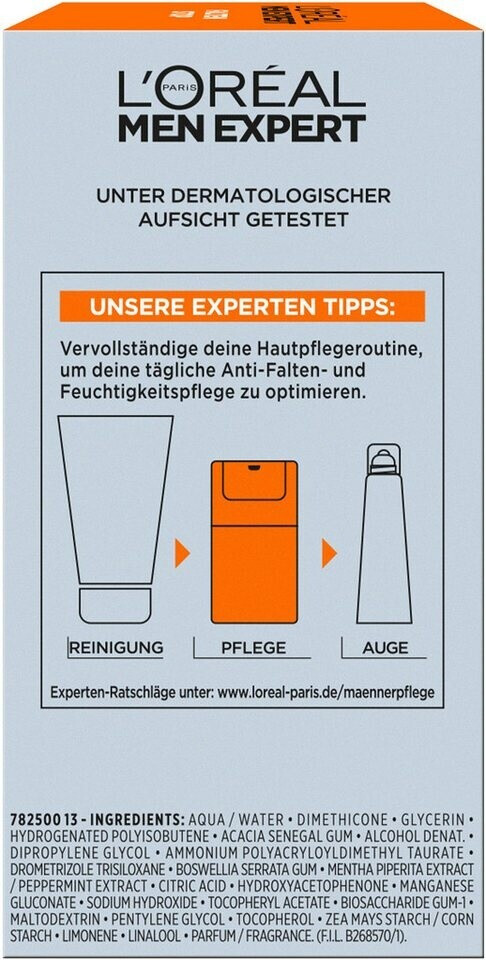 L'ORÉAL PARIS
MEN EXPERT

UNTER DERMATOLOGISCHER AUFSICHT GETESTET

UNSERE EXPERTEN TIPPS:

Vervollständige deine Hautpflegeroutine, um deine tägliche Anti-Falten- und Feuchtigkeitspflege zu optimieren.

REINIGUNG
PFLEGE
AUGE

Experten-Ratschläge unter: www.loreal-paris.de/maennerpflege

782500 13 - INGREDIENTS: AQUA / WATER • DIMETHICONE • GLYCERIN • HYDROGENATED POLYISOBUTENE • ACACIA SENEGAL GUM • ALCOHOL DENAT. • DIPROPYLENE GLYCOL • AMMONIUM POLYACRYLOYLDIMETHYL TAURATE • DROMETRIZOLE TRISILOXANE • BOSWELLIA SERRATA GUM • MENTHA PIPERITA EXTRACT / PEPPERMINT EXTRACT • CITRIC ACID • HYDROXYACETOPHENONE • MANGANESE GLUCONATE • SODIUM HYDROXIDE • TOCOPHERYL ACETATE • BIOSACCHARIDE GUM-1 • MALTODEXTRIN • PENTYLENE GLYCOL • TOCOPHEROL • ZEA MAYS STARCH / CORN STARCH • LIMONENE • LINALOOL • PARFUM / FRAGRANCE. (F.I.L. B268570/1).