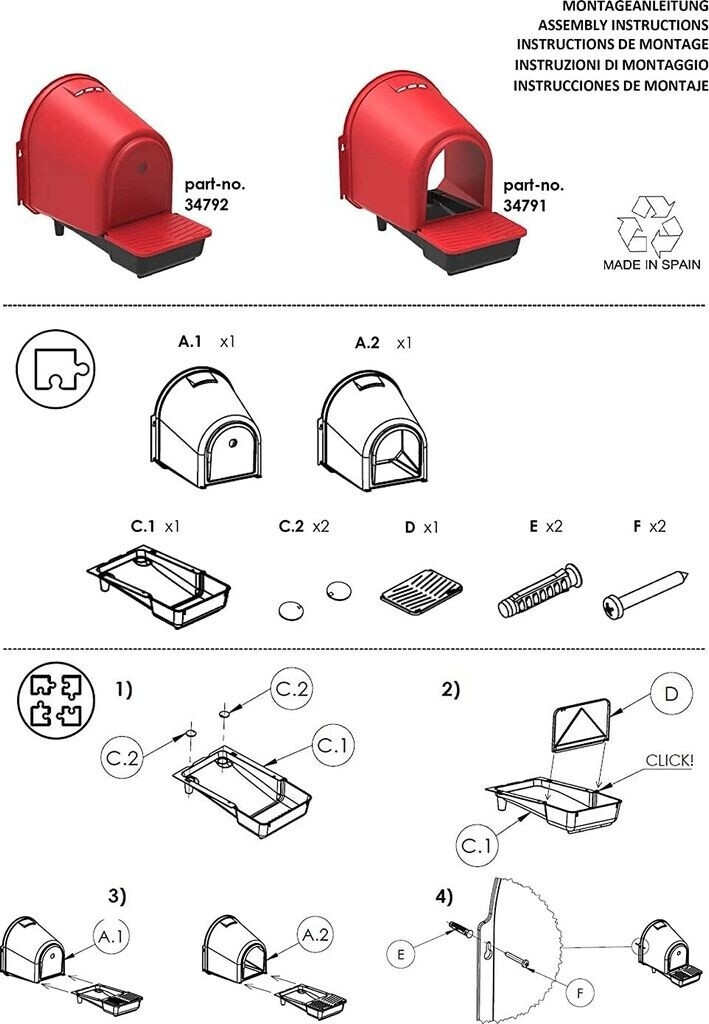 MONTAGEANLEITUNG
ASSEMBLY INSTRUCTIONS
INSTRUCTIONS DE MONTAGE
INSTRUZIONI DI MONTAGGIO
INSTRUCCIONES DE MONTAJE

part-no.
34792

part-no.
34791

MADE IN SPAIN

A.1 x1

A.2 x1

C.1 x1

C.2 x2

D x1

E x2

F x2

1)

C.2

C.2

C.1

2)

D

CLICK!

C.1

3)

A.1

A.2

4)

E

F