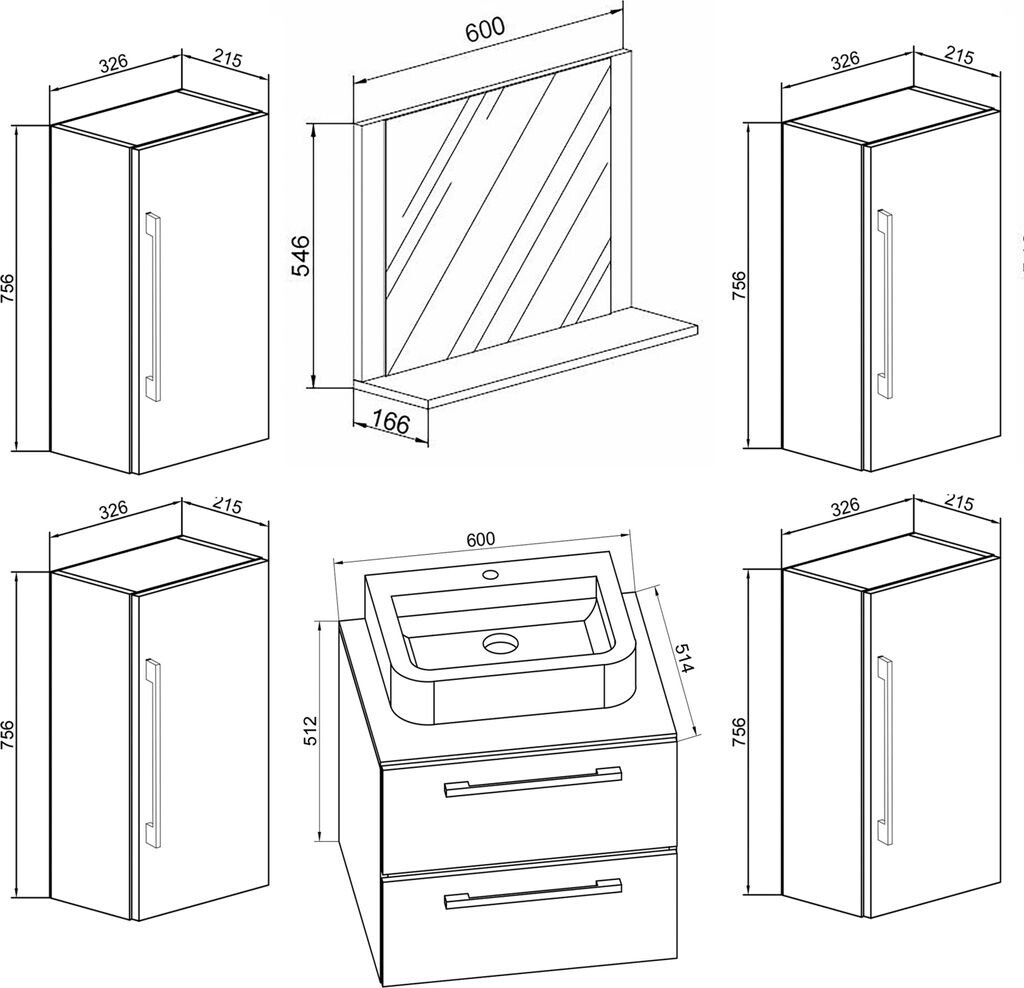 326
215
756

600
546
166

326
215
756

326
215
756

600
514
512

326
215
756