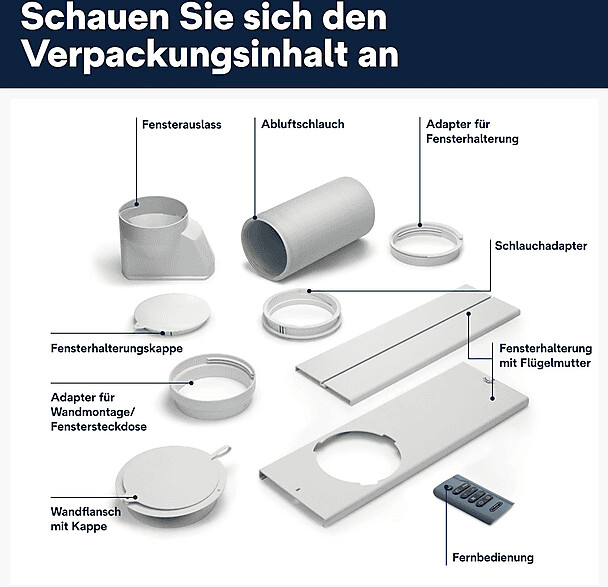 Schauen Sie sich den Verpackungsinhalt an

Fensterauslass

Abluftschlauch

Adapter für Fensterhalterung

Schlauchadapter

Fensterhalterungskappe

Fensterhalterung mit Flügelmutter

Adapter für Wandmontage/ Fenstersteckdose

Wandflansch mit Kappe

Fernbedienung