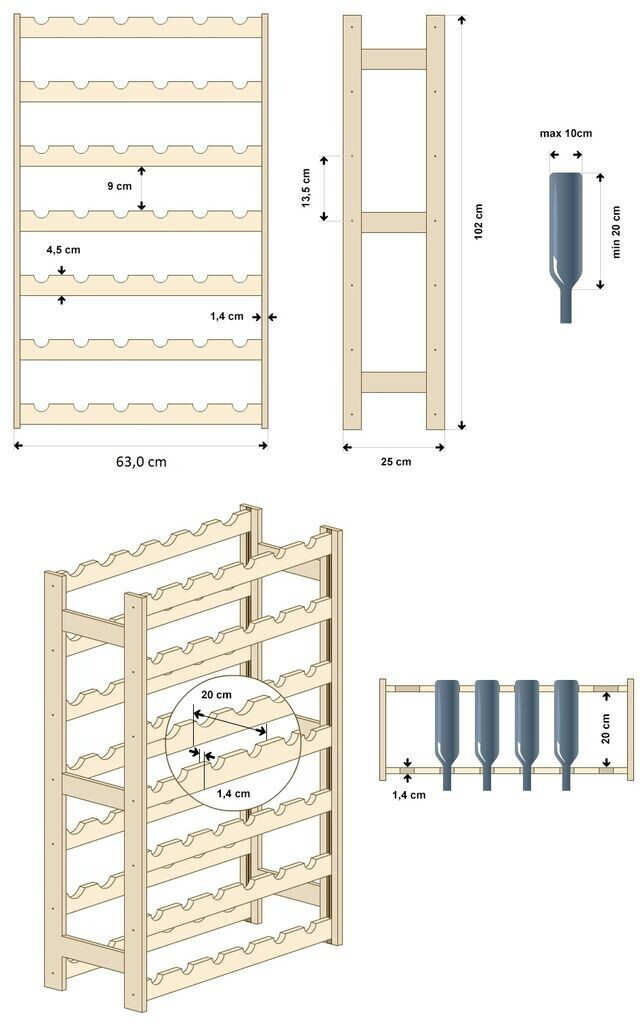 9 cm
4,5 cm
1,4 cm
63,0 cm
13,5 cm
102 cm
25 cm
max 10cm
min 20 cm
20 cm
1,4 cm
20 cm
1,4 cm