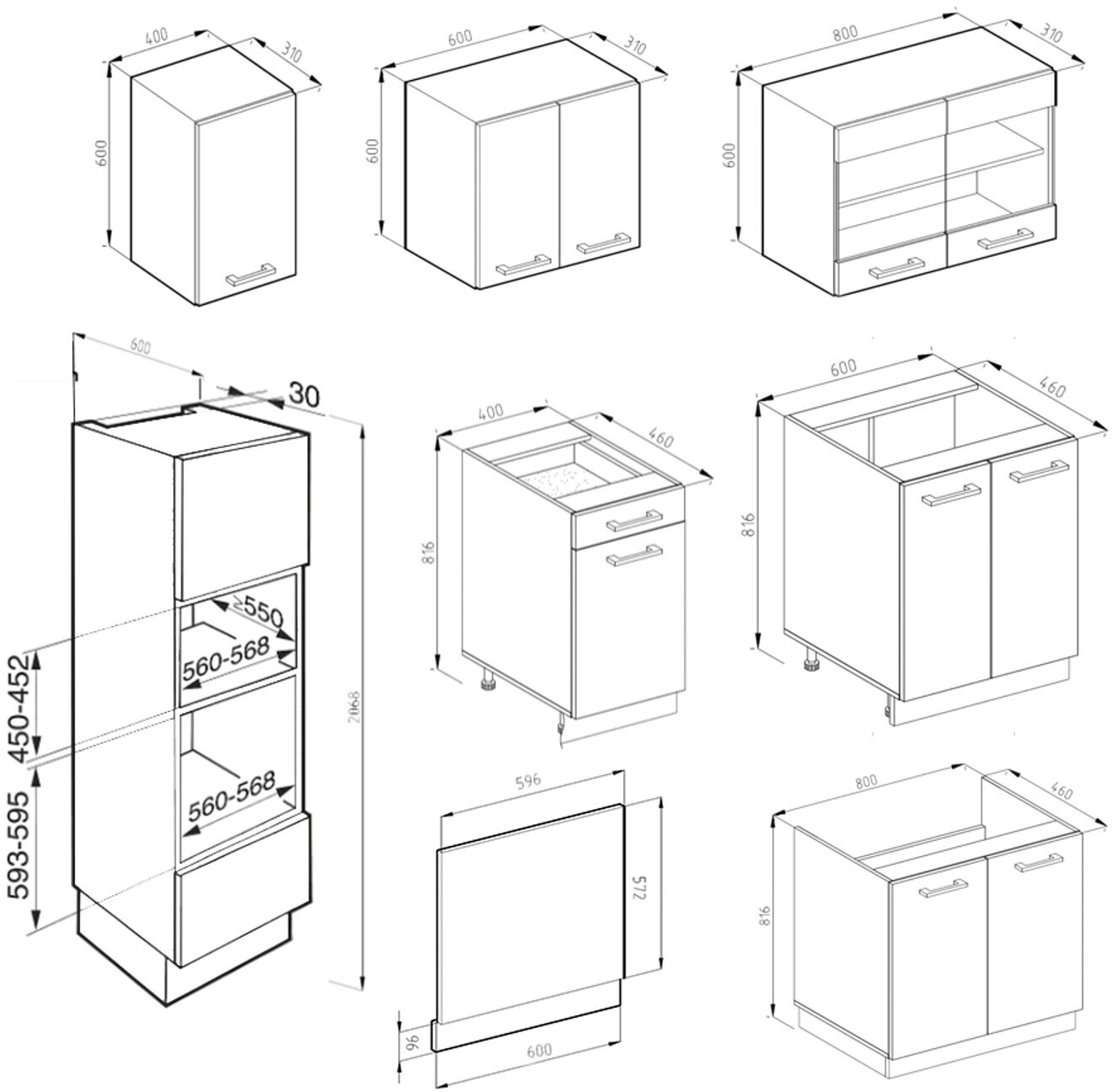 400
310
600

600
310
600

800
310
600

600
30
≥550
560-568
450-452
560-568
593-595
2068

400
460
816

600
460
816

596
572
96
600

800
460
816