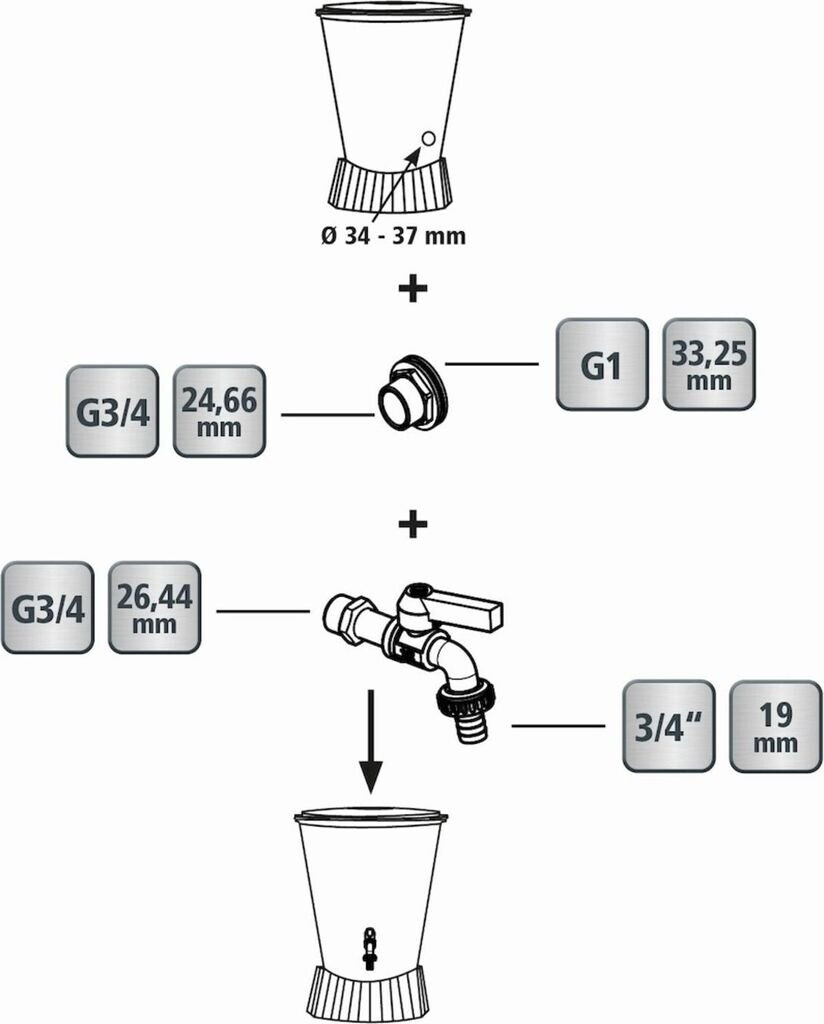 Ø 34 - 37 mm

+

G3/4 24,66 mm

G1 33,25 mm

+

G3/4 26,44 mm

3/4" 19 mm