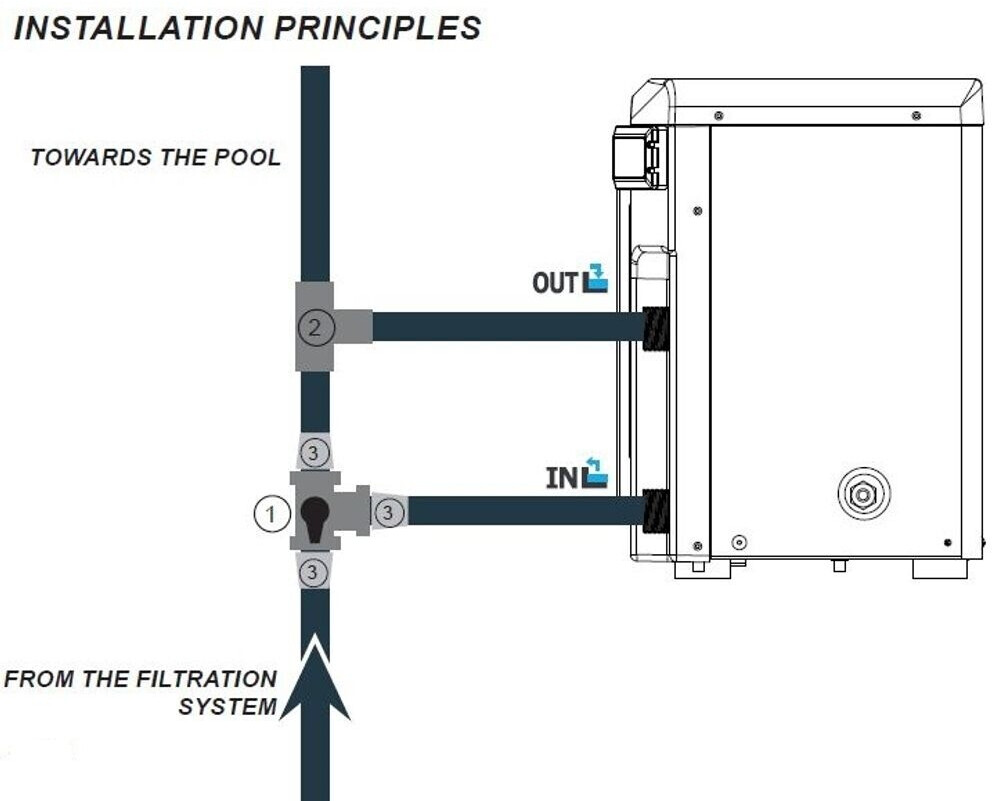 INSTALLATION PRINCIPLES

TOWARDS THE POOL

OUT

2

3

IN

1

3

3

FROM THE FILTRATION SYSTEM