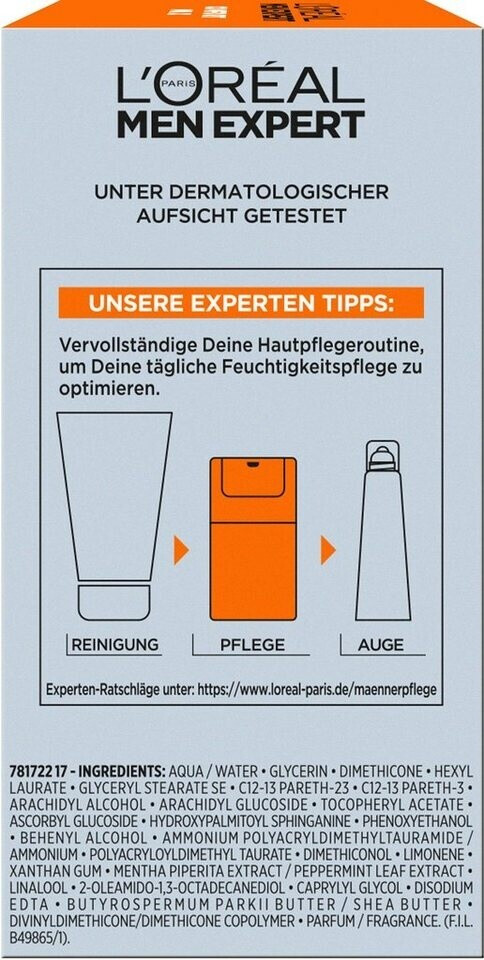 L'ORÉAL PARIS
MEN EXPERT

UNTER DERMATOLOGISCHER AUFSICHT GETESTET

UNSERE EXPERTEN TIPPS:

Vervollständige Deine Hautpflegeroutine, um Deine tägliche Feuchtigkeitspflege zu optimieren.

REINIGUNG

PFLEGE

AUGE

Experten-Ratschläge unter: https://www.loreal-paris.de/maennerpflege

781722 17 - INGREDIENTS: AQUA / WATER • GLYCERIN • DIMETHICONE • HEXYL LAURATE • GLYCERYL STEARATE SE • C12-13 PARETH-23 • C12-13 PARETH-3 • ARACHIDYL ALCOHOL • ARACHIDYL GLUCOSIDE • TOCOPHERYL ACETATE • ASCORBYL GLUCOSIDE • HYDROXYPALMITOYL SPHINGANINE • PHENOXYETHANOL • BEHENYL ALCOHOL • AMMONIUM POLYACRYLDIMETHYLTAURAMIDE / AMMONIUM • POLYACRYLOYLDIMETHYL TAURATE • DIMETHICONOL • LIMONENE • XANTHAN GUM • MENTHA PIPERITA EXTRACT / PEPPERMINT LEAF EXTRACT • LINALOOL • 2-OLEAMIDO-1,3-OCTADECANEDIOL • CAPRYLYL GLYCOL • DISODIUM EDTA • BUTYROSPERMUM PARKII BUTTER / SHEA BUTTER • DIVINYLDIMETHICONE/DIMETHICONE COPOLYMER • PARFUM / FRAGRANCE. (F.I.L. B49865/1).