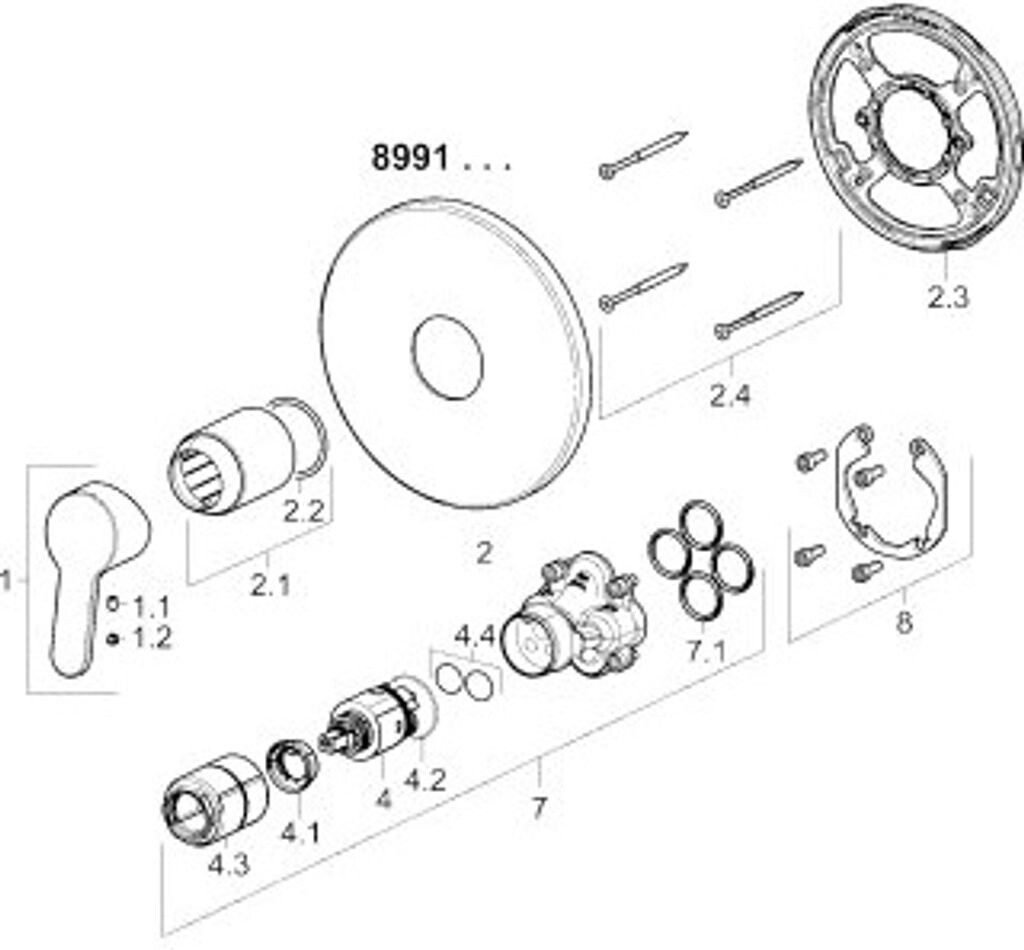 8991 . . .

2.3

2.4

2.2

2.1

2

1

1.1

1.2

4.4

7.1

8

4

4.2

7

4.1

4.3