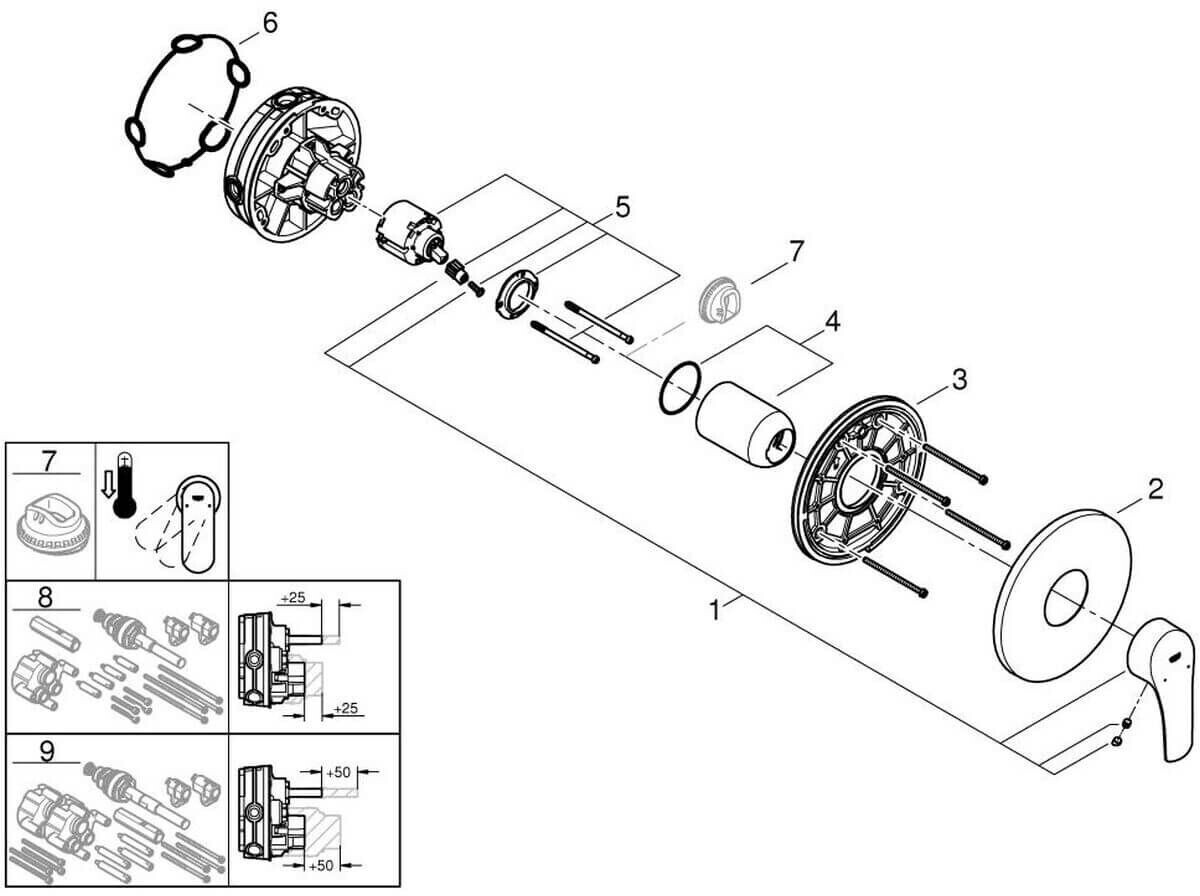 6
5
7
4
3
2
1
7
8
+25
+25
9
+50
+50