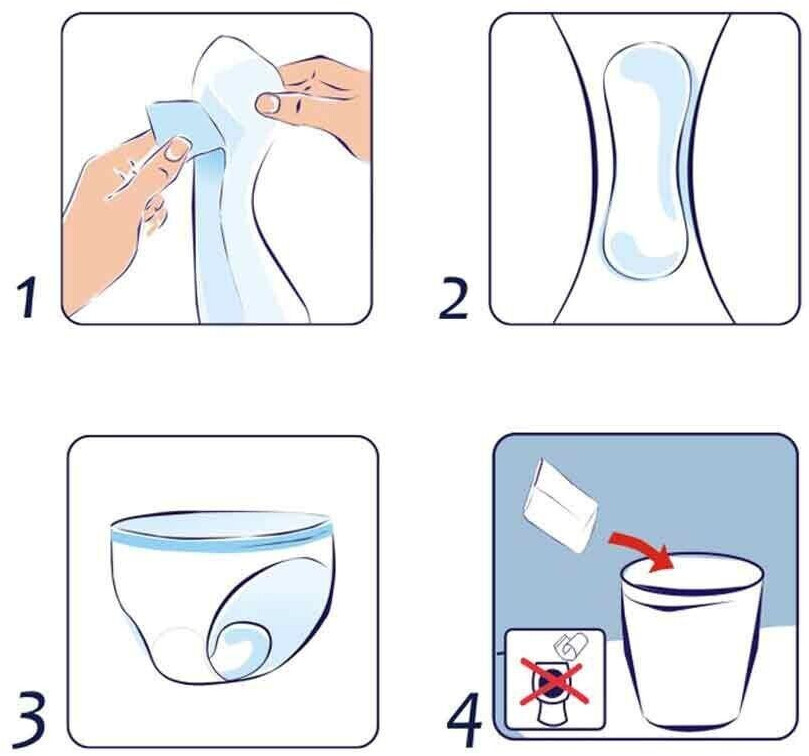 1

2

3

4