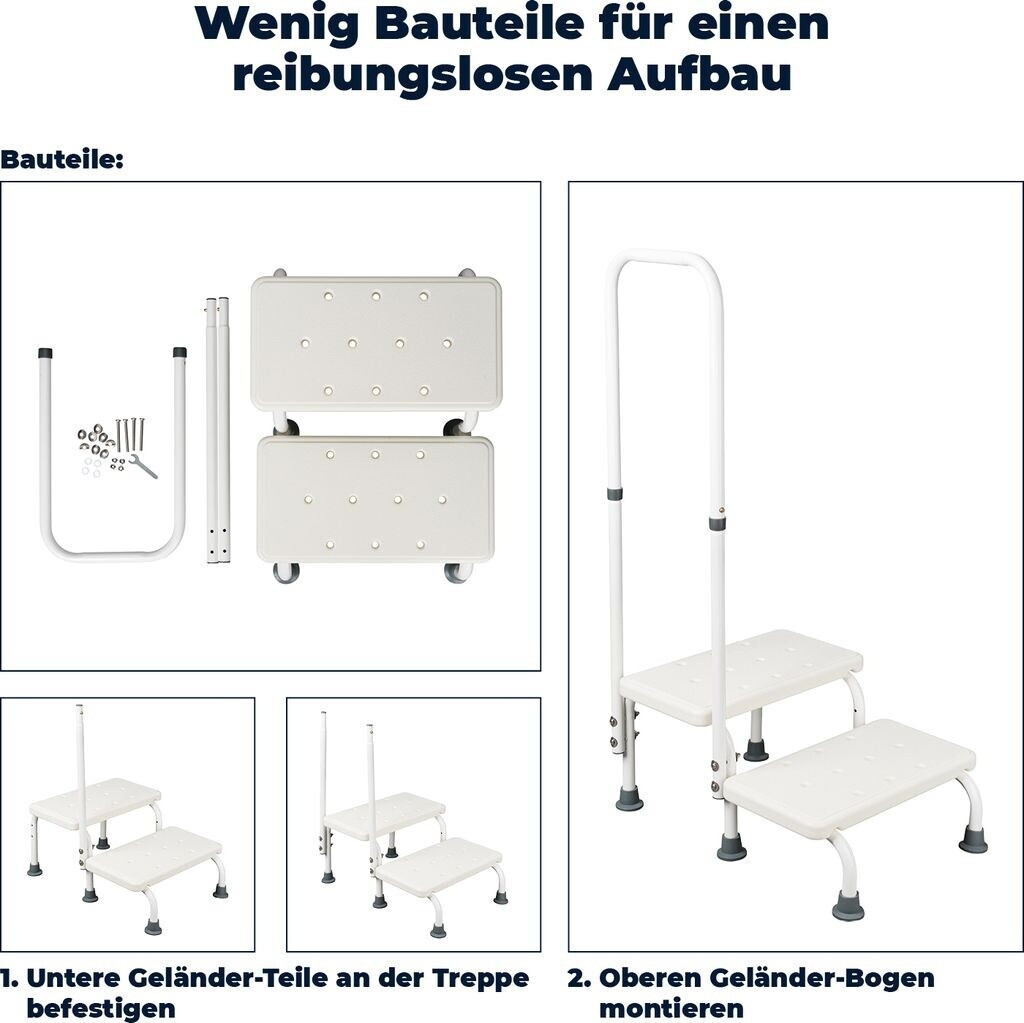 Wenig Bauteile für einen reibungslosen Aufbau

Bauteile:

1. Untere Geländer-Teile an der Treppe befestigen

2. Oberen Geländer-Bogen montieren