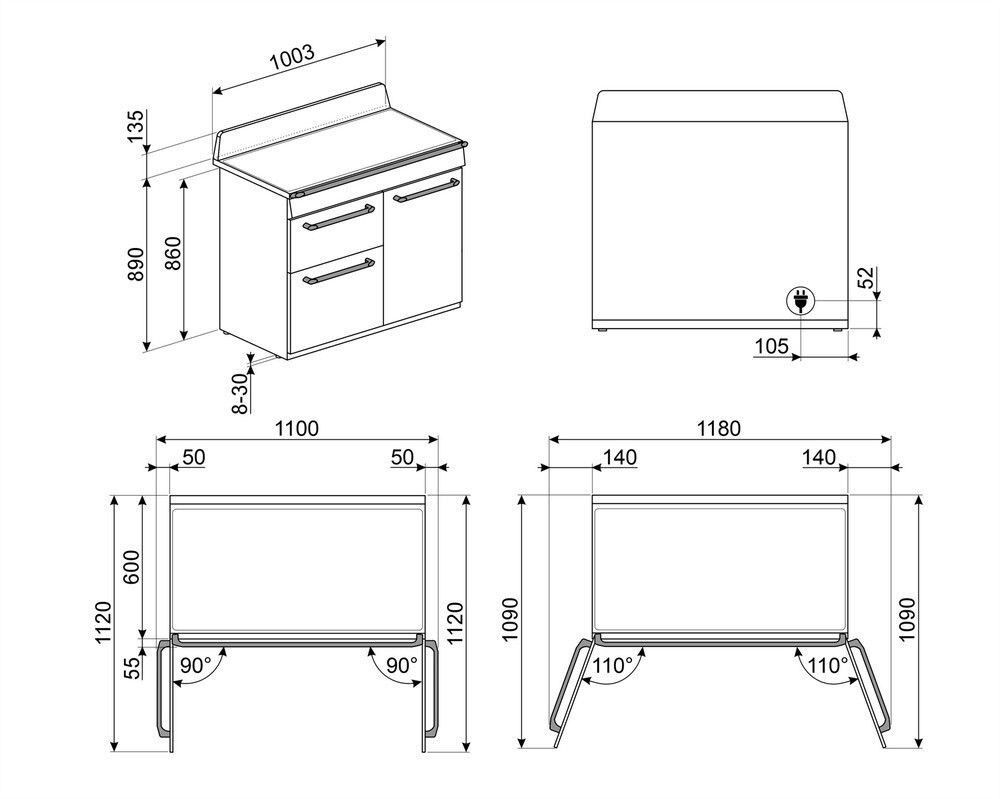 1003
135
890
860
8-30
52
105
1100
50
50
600
1120
55
90°
90°
1120
1180
140
140
1090
110°
110°
1090