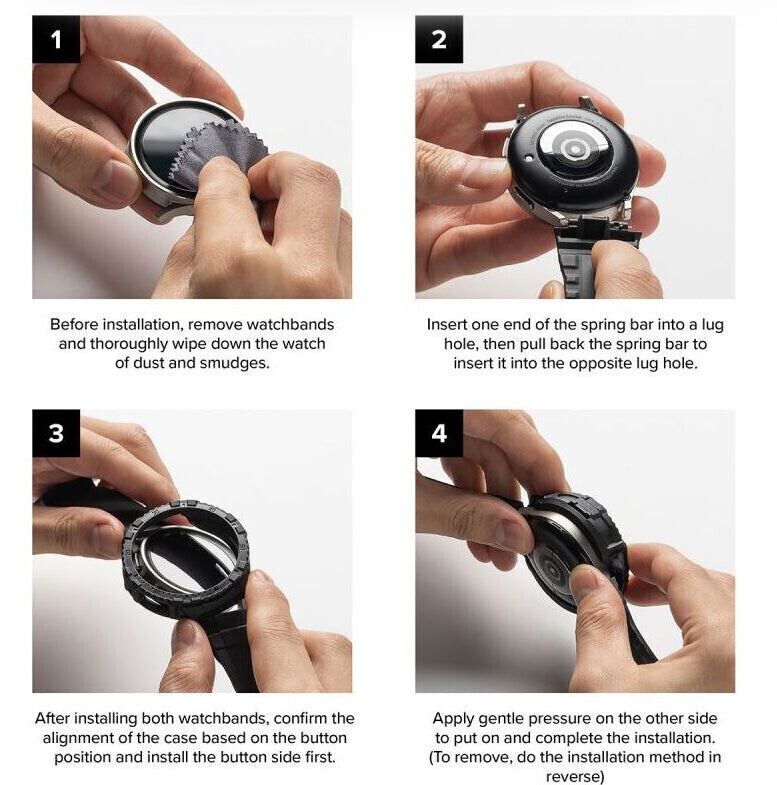 1

Before installation, remove watchbands and thoroughly wipe down the watch of dust and smudges.

2

Insert one end of the spring bar into a lug hole, then pull back the spring bar to insert it into the opposite lug hole.

3

After installing both watchbands, confirm the alignment of the case based on the button position and install the button side first.

4

Apply gentle pressure on the other side to put on and complete the installation. (To remove, do the installation method in reverse)