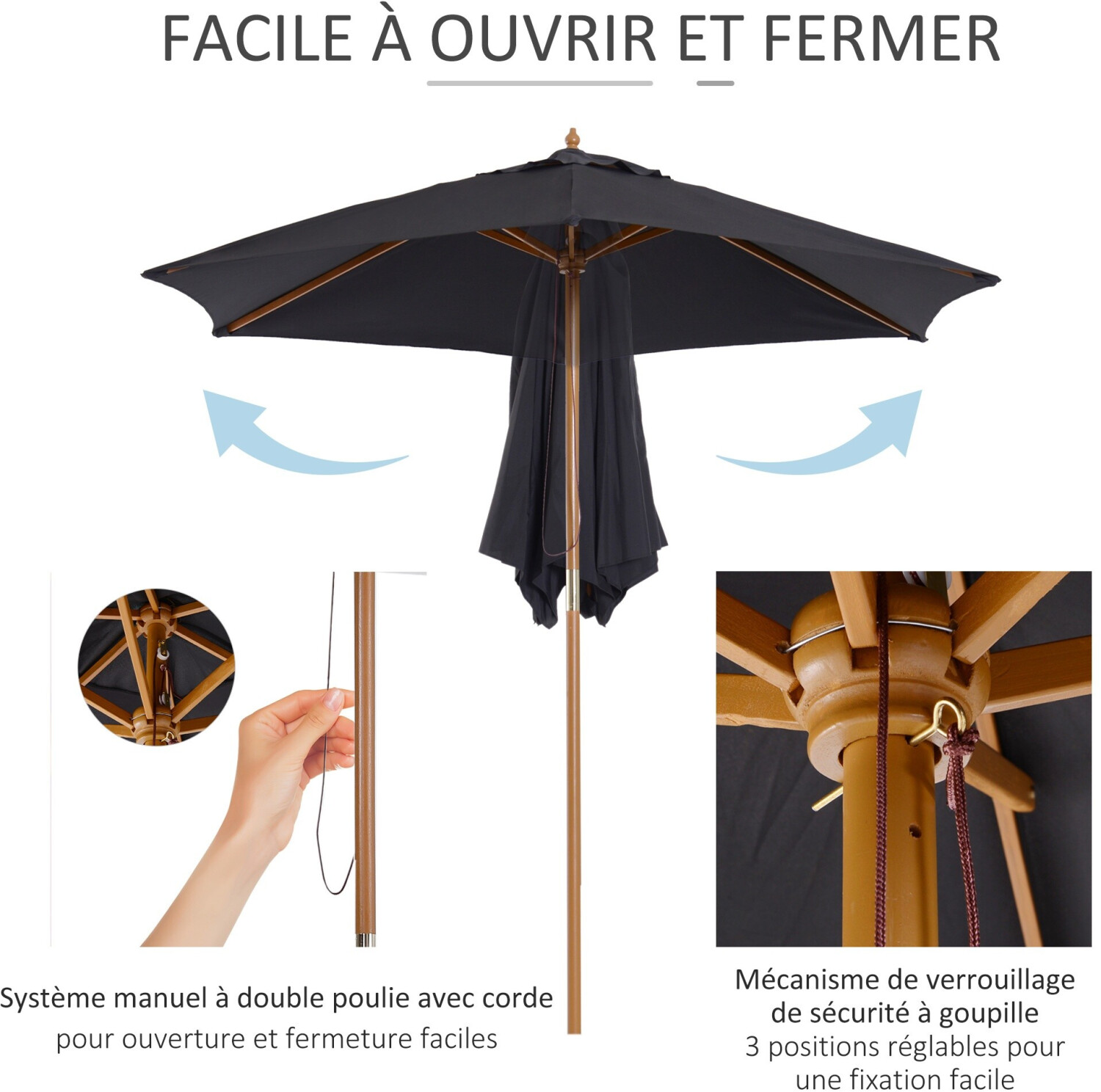 FACILE À OUVRIR ET FERMER

Système manuel à double poulie avec corde
pour ouverture et fermeture faciles

Mécanisme de verrouillage
de sécurité à goupille
3 positions réglables pour
une fixation facile