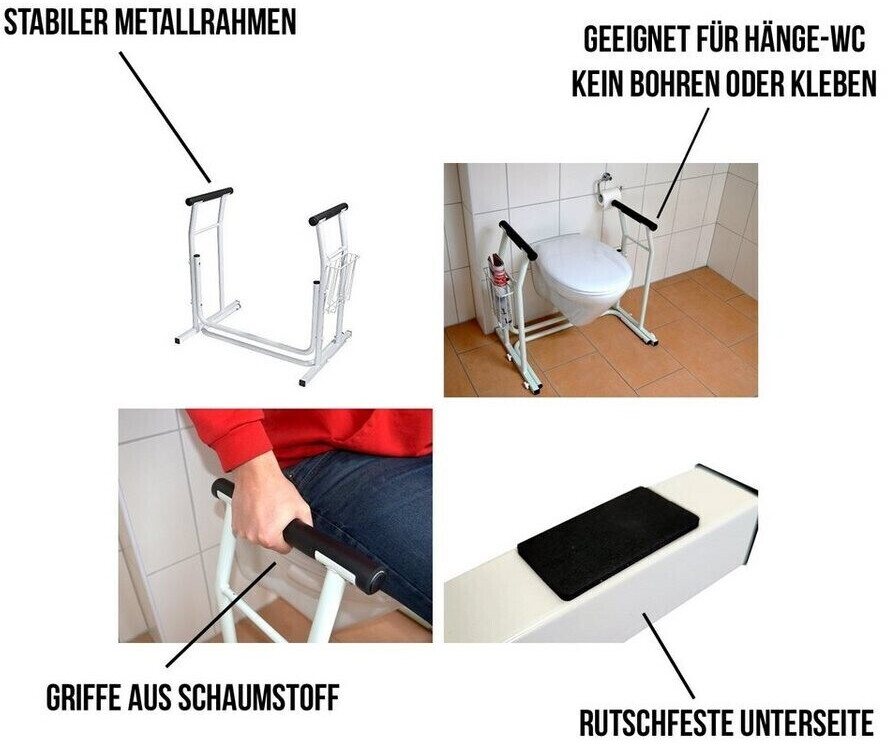 STABILER METALLRAHMEN

GEEIGNET FÜR HÄNGE-WC
KEIN BOHREN ODER KLEBEN

GRIFFE AUS SCHAUMSTOFF

RUTSCHFESTE UNTERSEITE