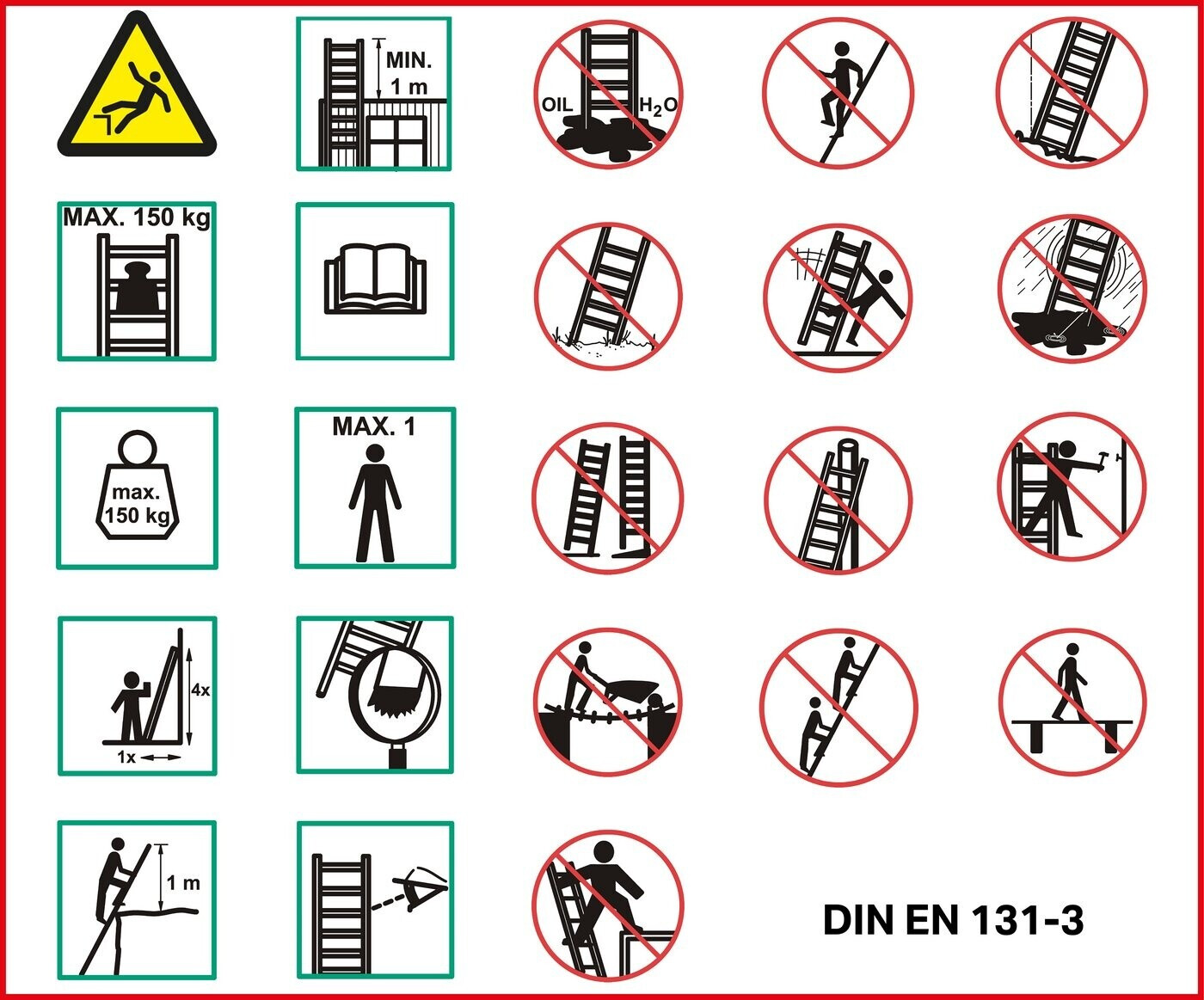 MIN. 1 m

OIL

$H_2O$

MAX. 150 kg

max. 150 kg

MAX. 1

4x

1x

1 m

DIN EN 131-3