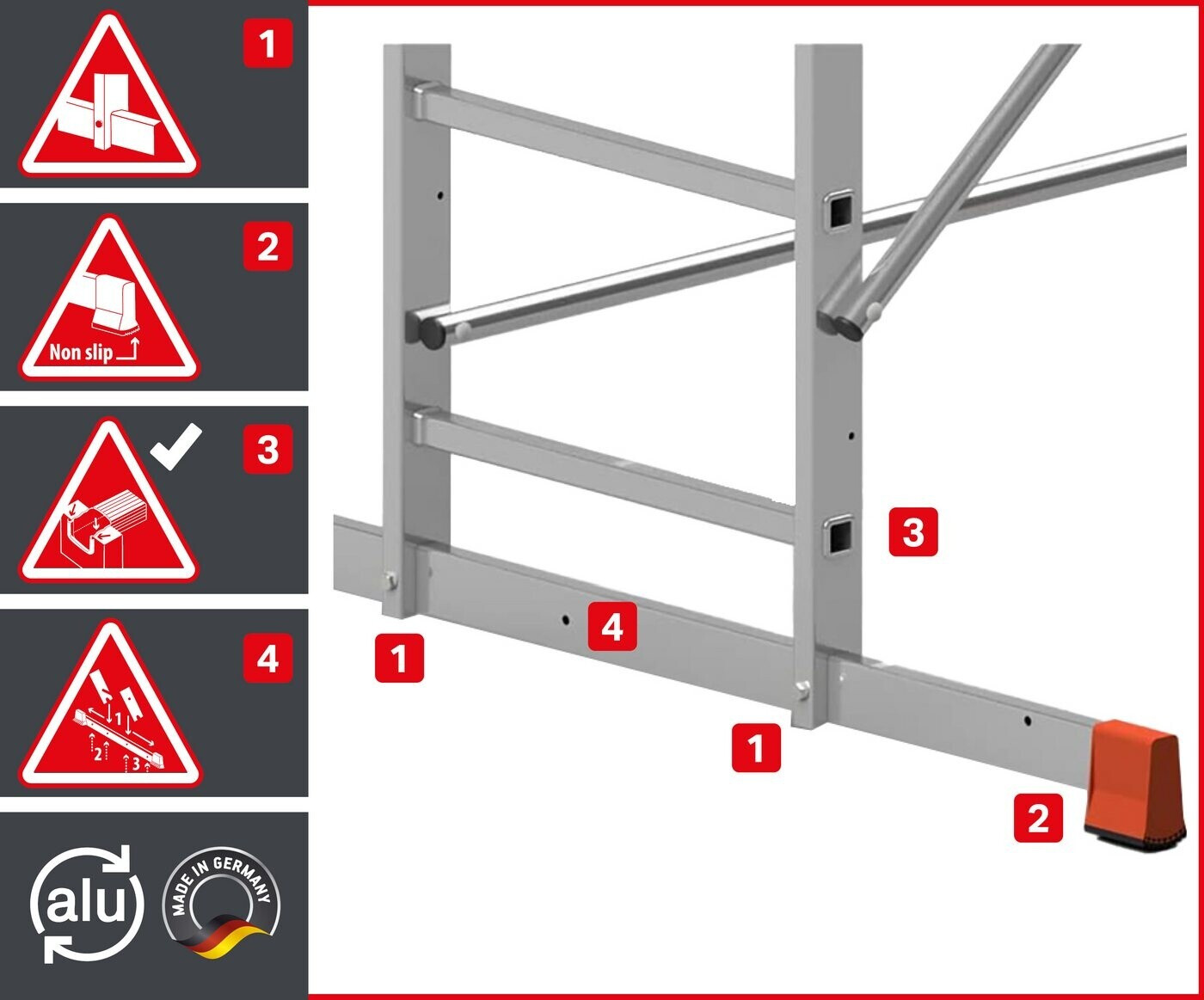 1

2

Non slip

3

4

1 2 3

alu

MADE IN GERMANY

3

4

1

1

2