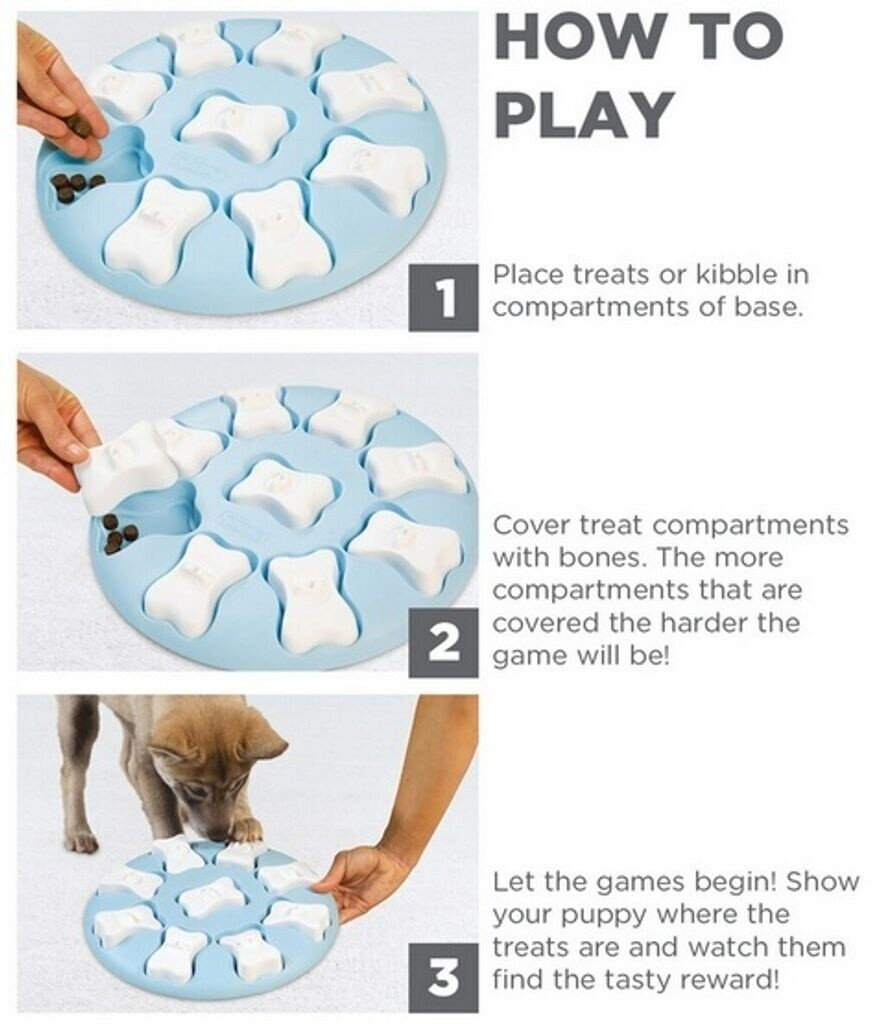 HOW TO PLAY

1 Place treats or kibble in compartments of base.

2 Cover treat compartments with bones. The more compartments that are covered the harder the game will be!

3 Let the games begin! Show your puppy where the treats are and watch them find the tasty reward!