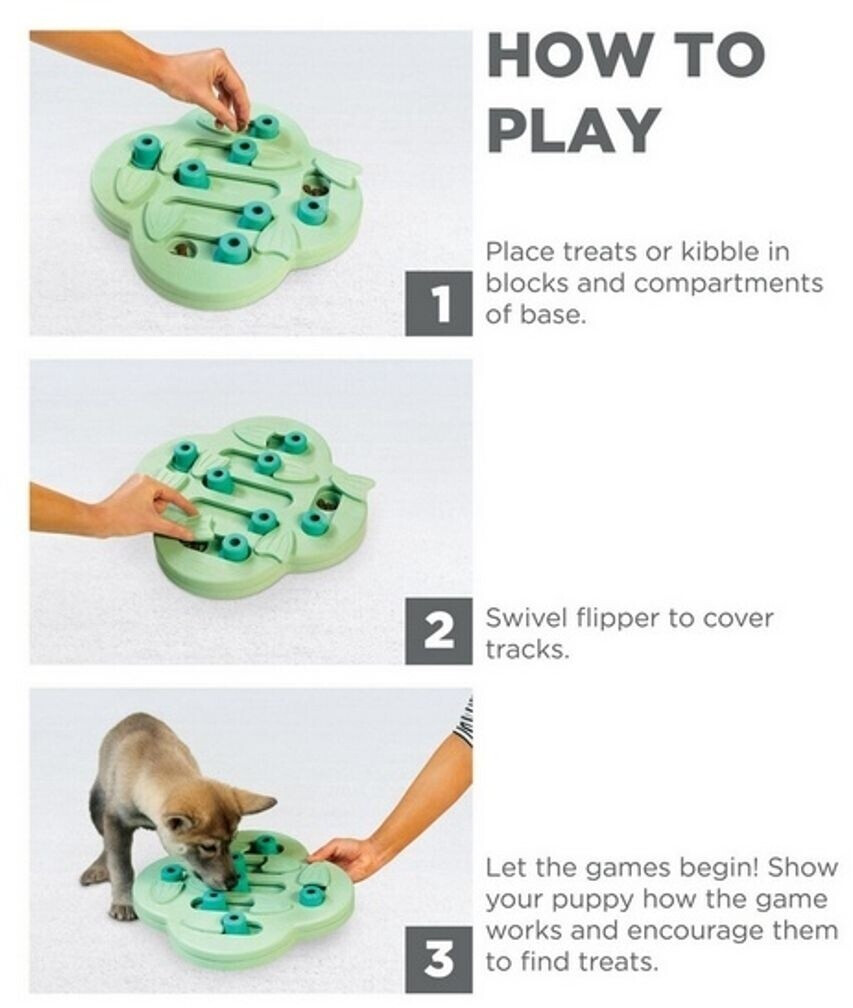 HOW TO PLAY

1

Place treats or kibble in blocks and compartments of base.

2

Swivel flipper to cover tracks.

3

Let the games begin! Show your puppy how the game works and encourage them to find treats.