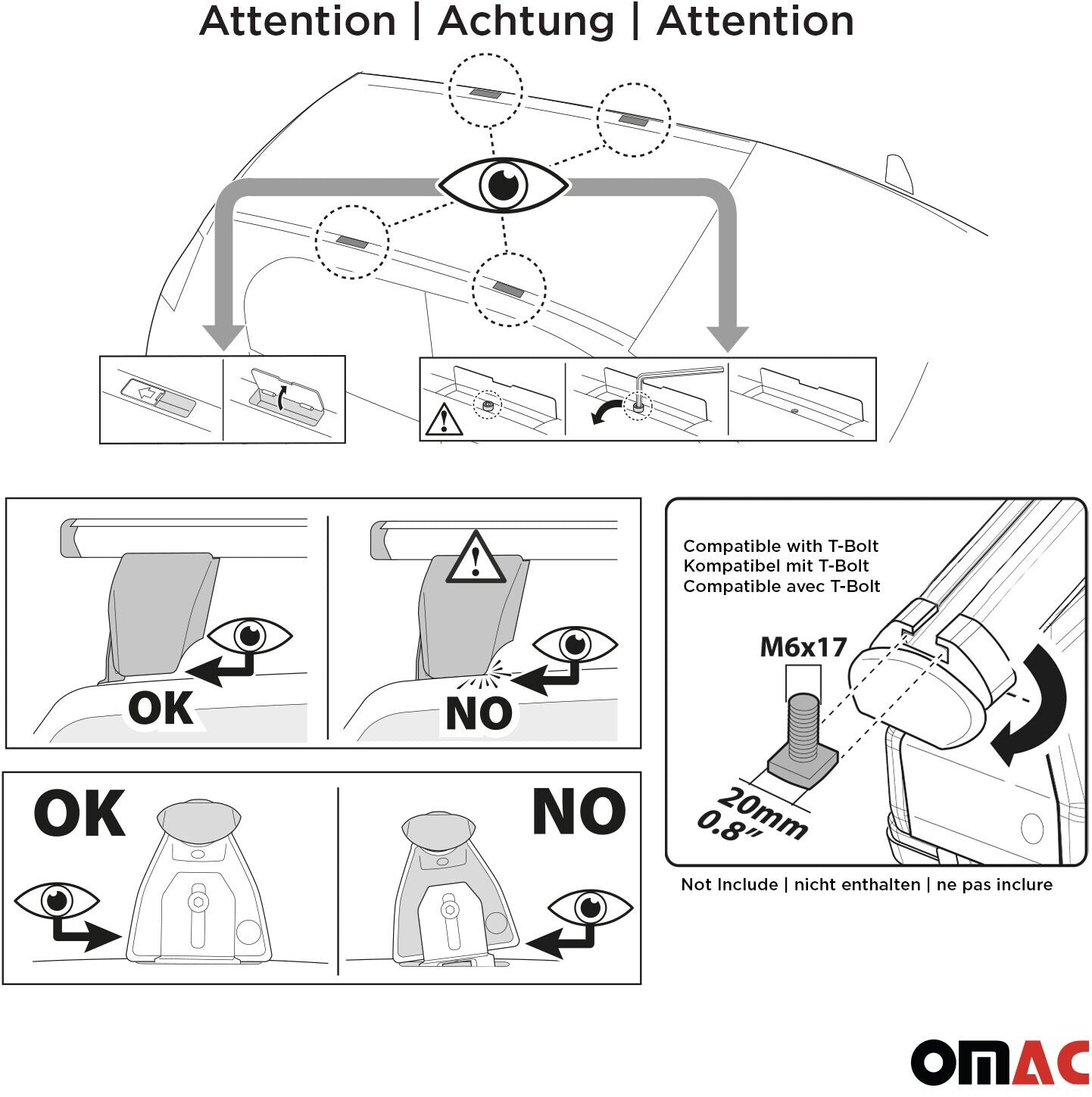 Attention | Achtung | Attention

OK

NO

OK

NO

Compatible with T-Bolt
Kompatibel mit T-Bolt
Compatible avec T-Bolt

M6x17

20mm
0.8"

Not Include | nicht enthalten | ne pas inclure

OMAC