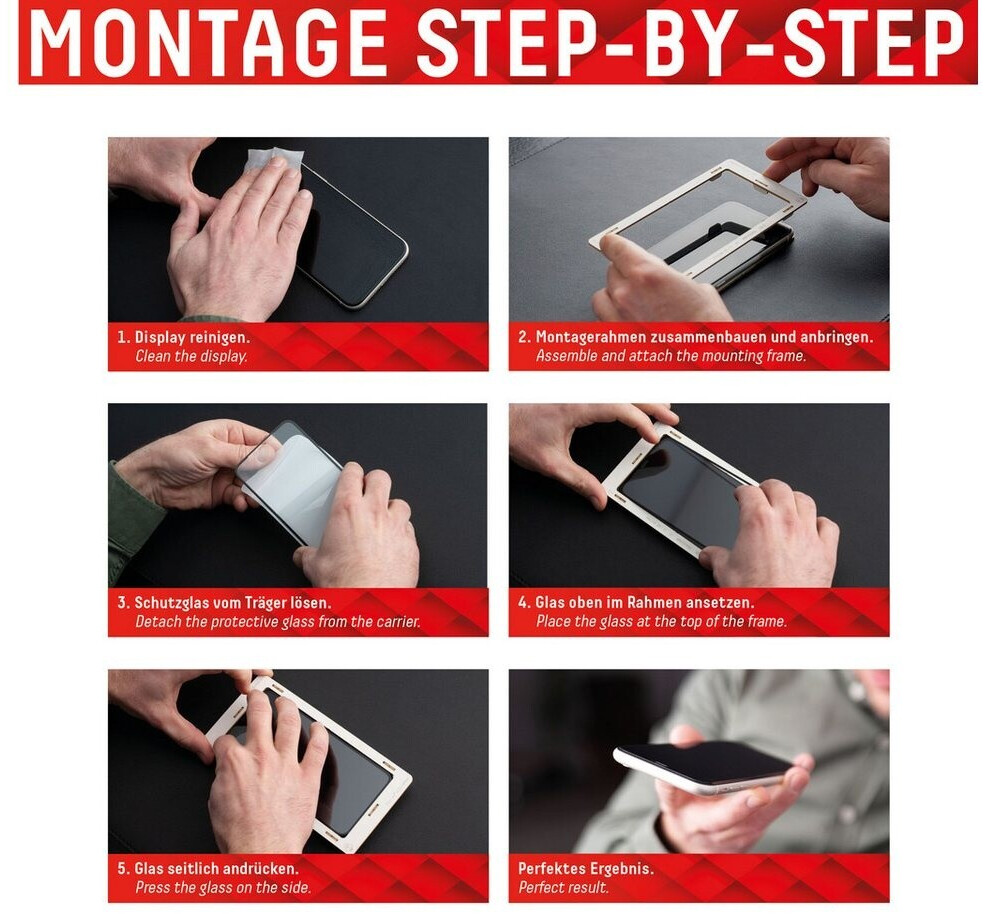 MONTAGE STEP-BY-STEP

1. Display reinigen.
Clean the display.

2. Montagerahmen zusammenbauen und anbringen.
Assemble and attach the mounting frame.

3. Schutzglas vom Träger lösen.
Detach the protective glass from the carrier.

4. Glas oben im Rahmen ansetzen.
Place the glass at the top of the frame.

5. Glas seitlich andrücken.
Press the glass on the side.

Perfektes Ergebnis.
Perfect result.