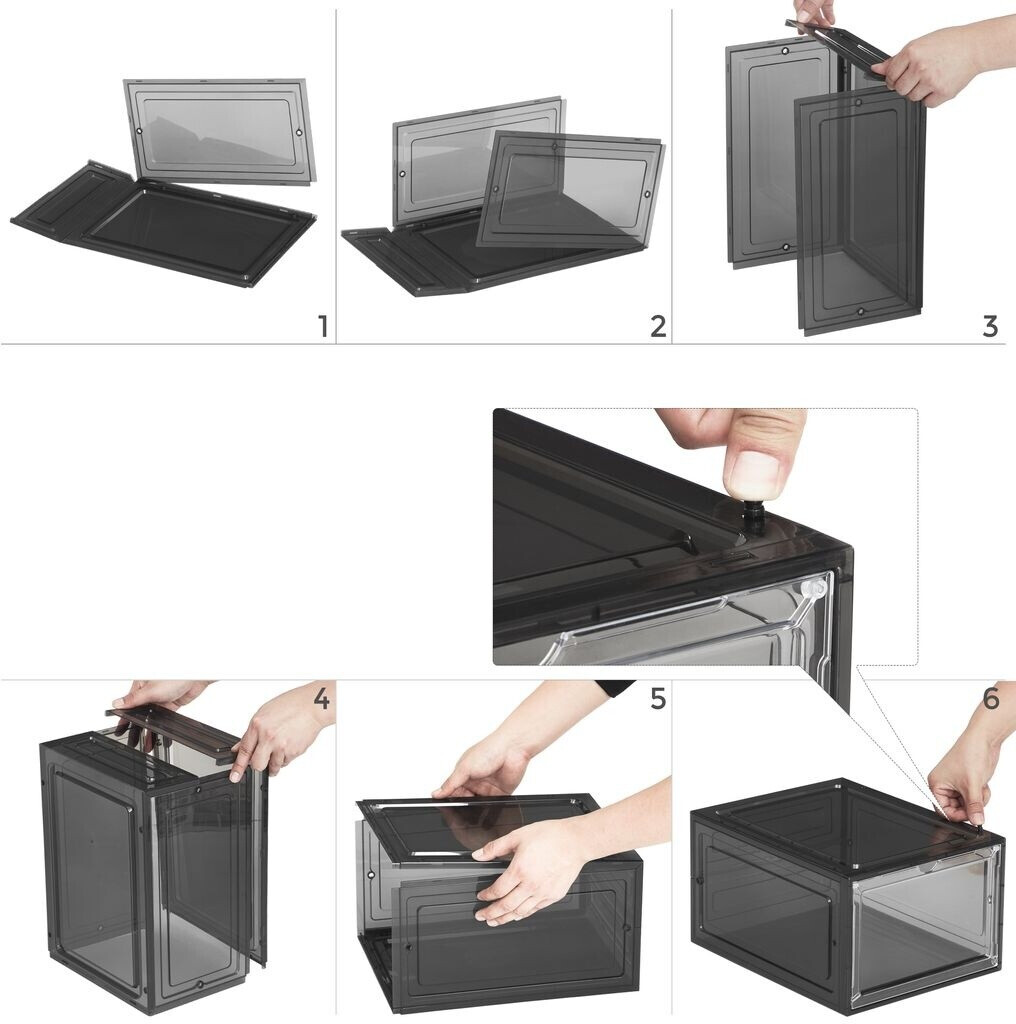 1

2

3

4

5

6