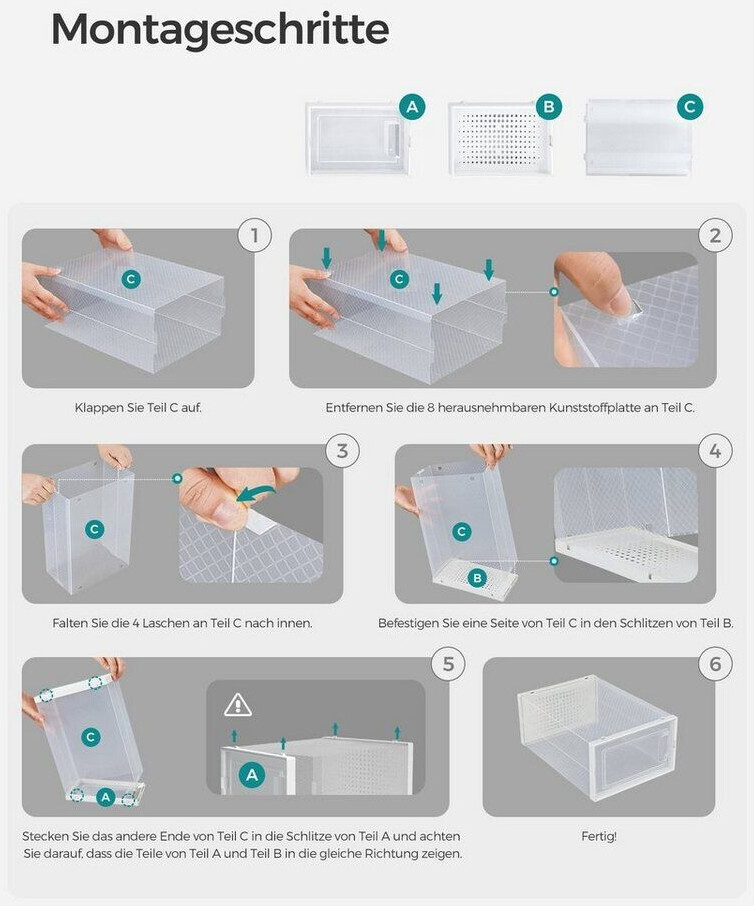 Montageschritte

A B C

1
C
Klappen Sie Teil C auf.

2
C
Entfernen Sie die 8 herausnehmbaren Kunststoffplatte an Teil C.

3
C
Falten Sie die 4 Laschen an Teil C nach innen.

4
C
B
Befestigen Sie eine Seite von Teil C in den Schlitzen von Teil B.

5
C
A
A
Stecken Sie das andere Ende von Teil C in die Schlitze von Teil A und achten Sie darauf, dass die Teile von Teil A und Teil B in die gleiche Richtung zeigen.

6
Fertig!