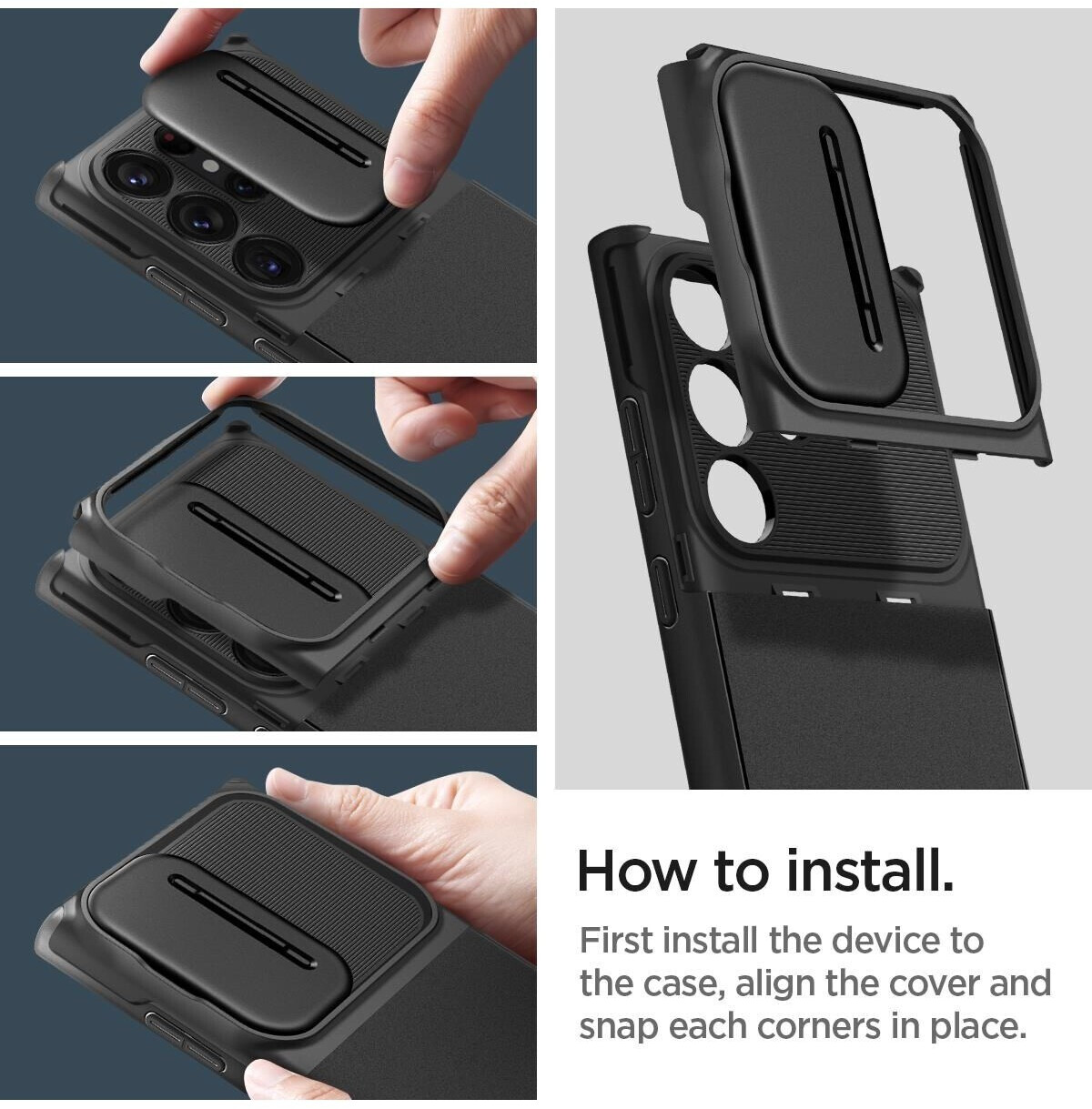 How to install.

First install the device to the case, align the cover and snap each corners in place.