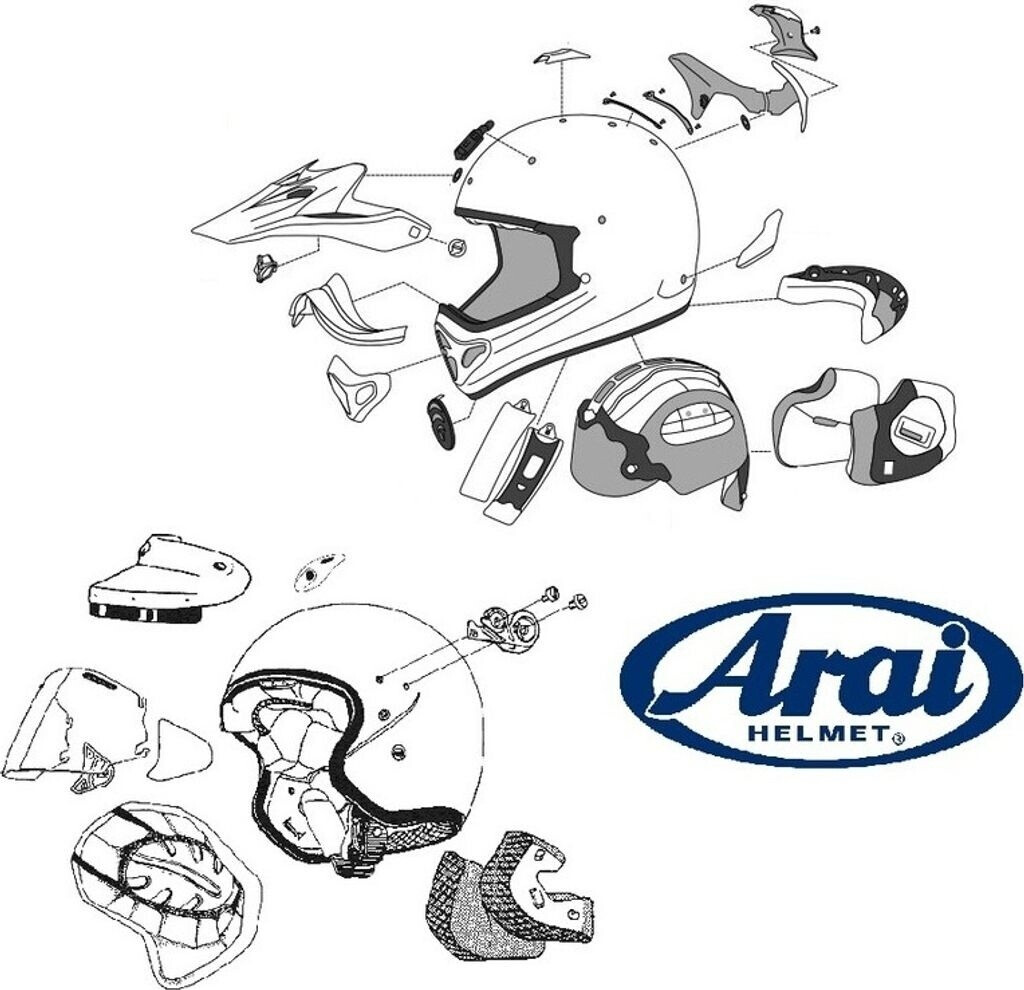 Arai
HELMET®