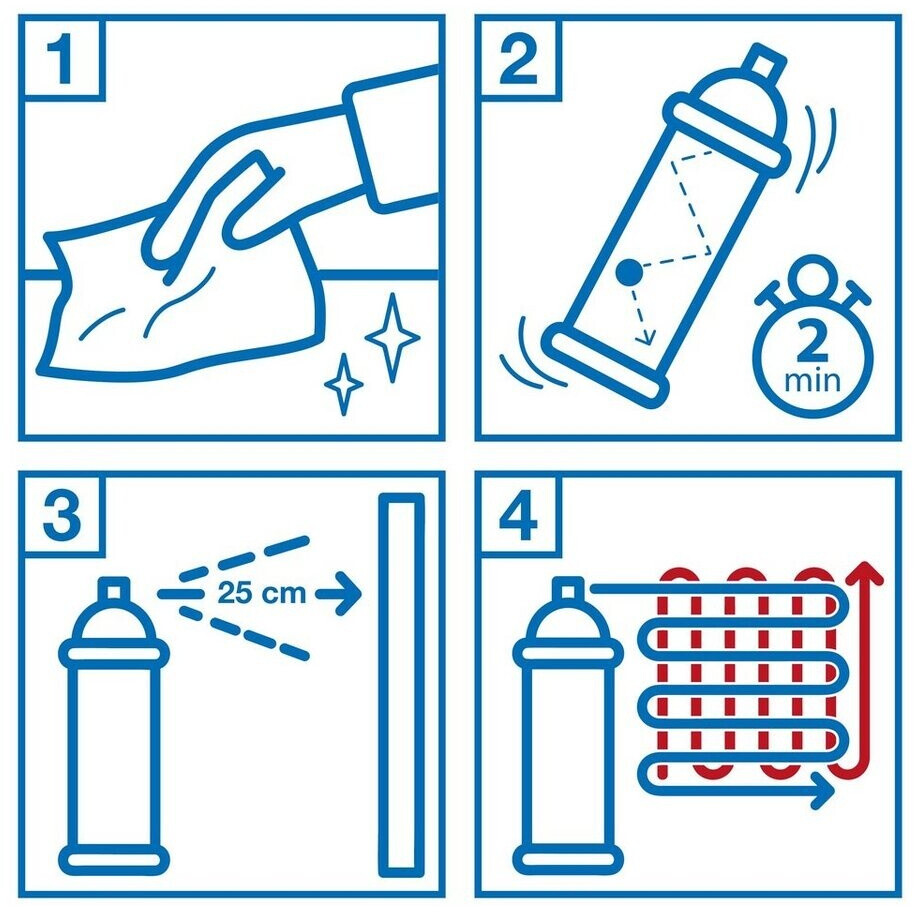 1

2

2
min

3

25 cm

4