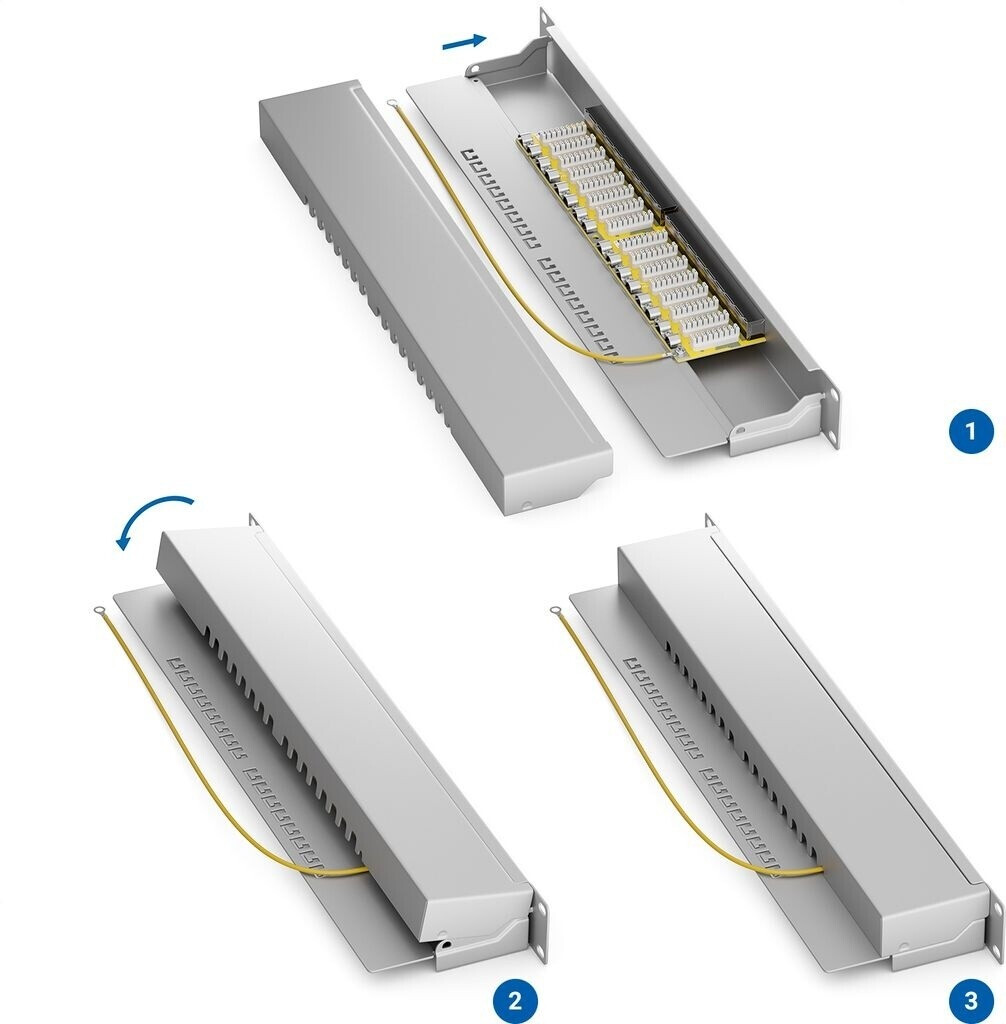 1

2

3