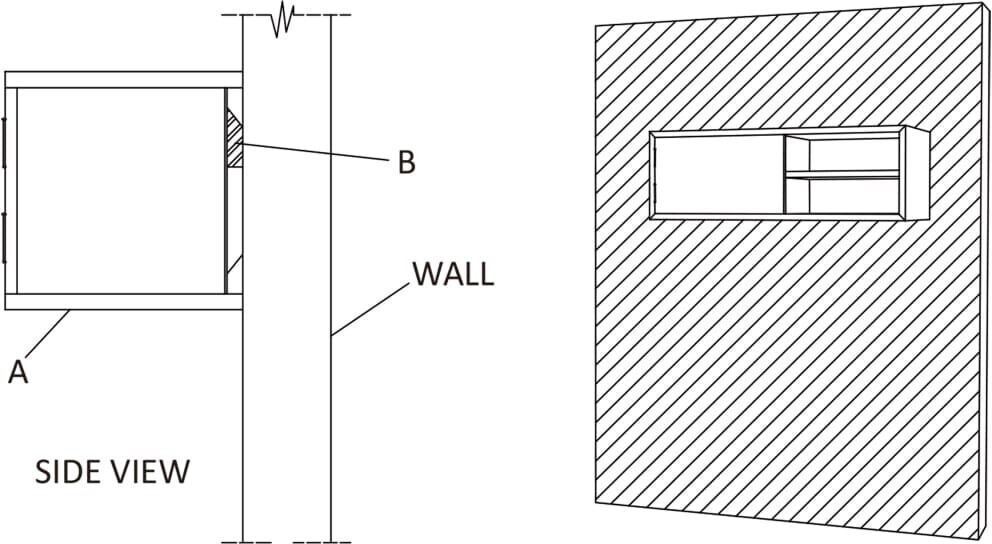 B

WALL

A

SIDE VIEW