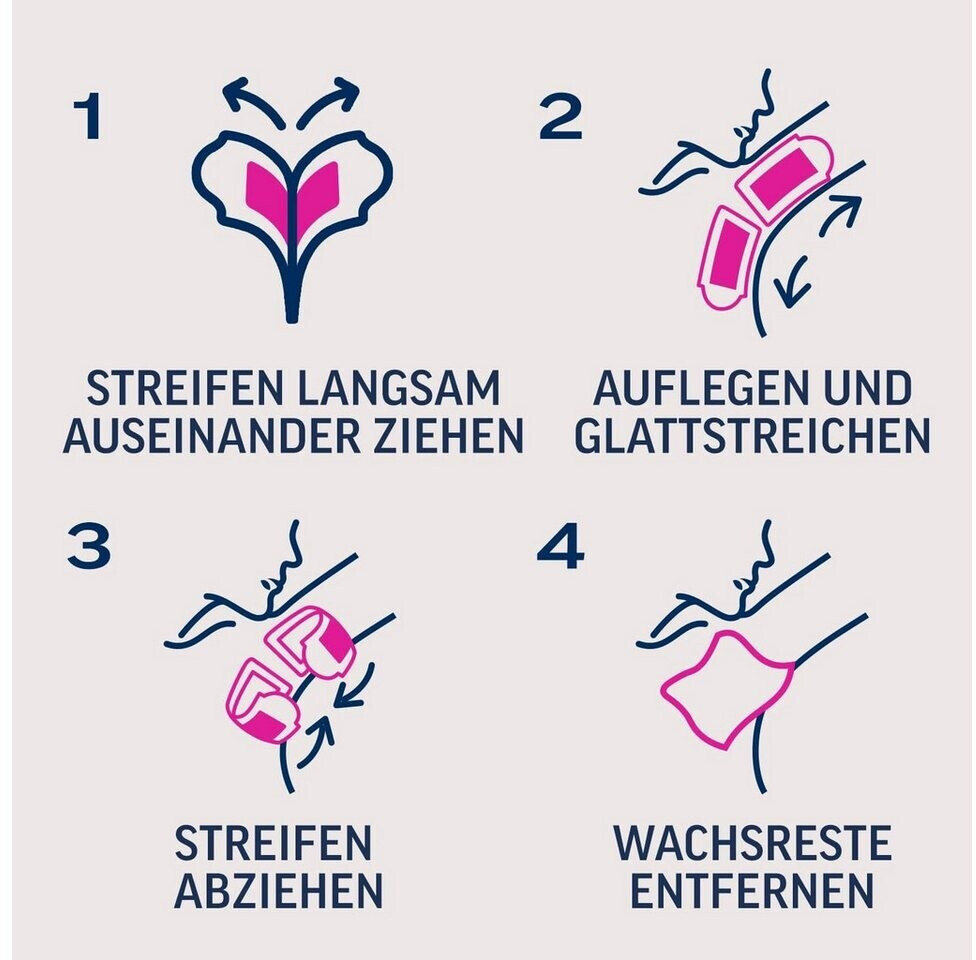 1

STREIFEN LANGSAM AUSEINANDER ZIEHEN

2

AUFLEGEN UND GLATTSTREICHEN

3

STREIFEN ABZIEHEN

4

WACHSRESTE ENTFERNEN