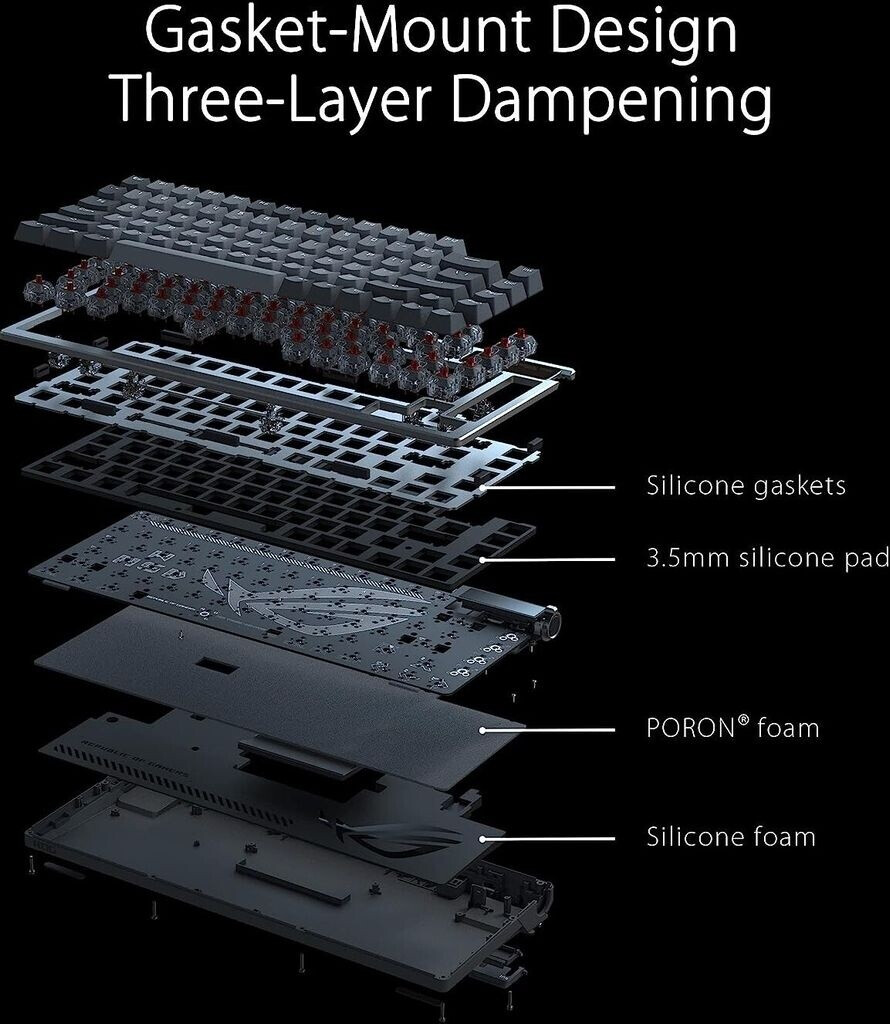 Gasket-Mount Design
Three-Layer Dampening

Silicone gaskets

3.5mm silicone pad

PORON® foam

Silicone foam