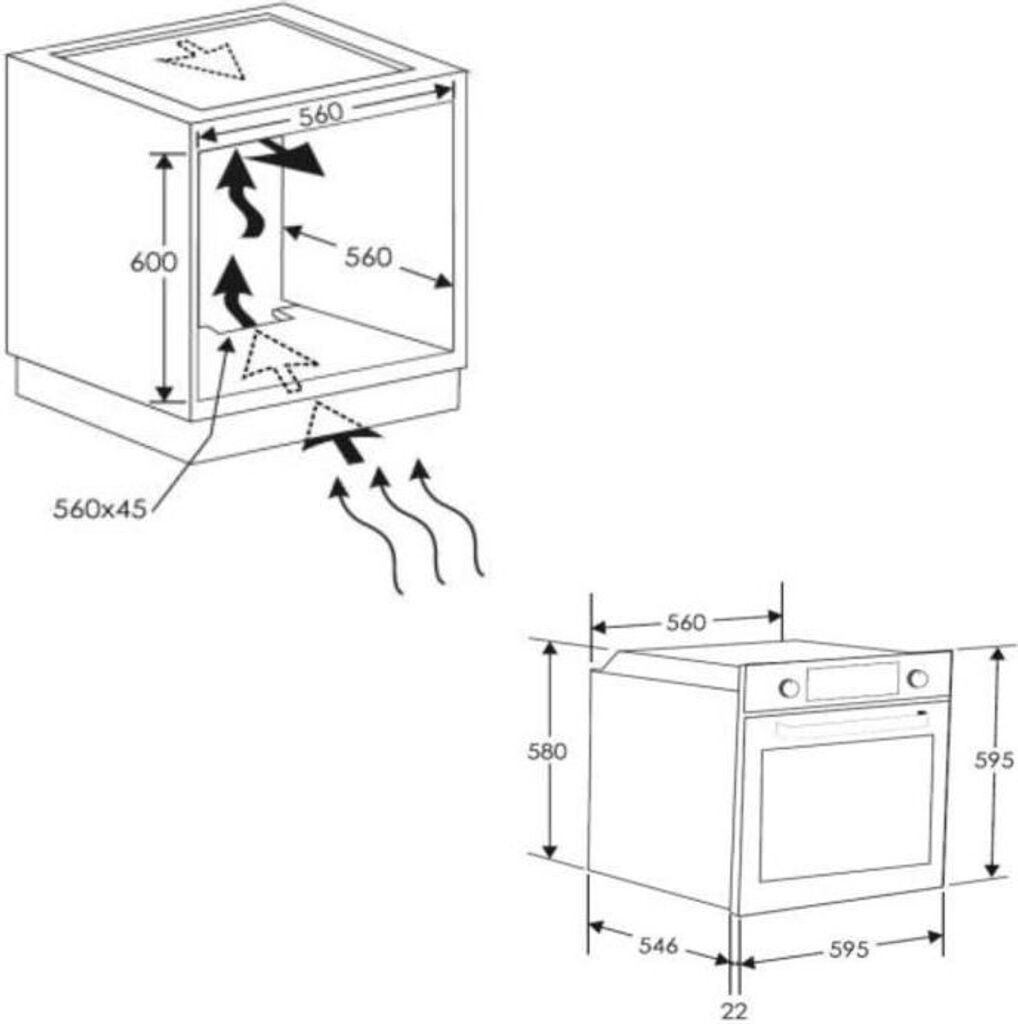 560
600
560
560x45
560
580
595
546
595
22