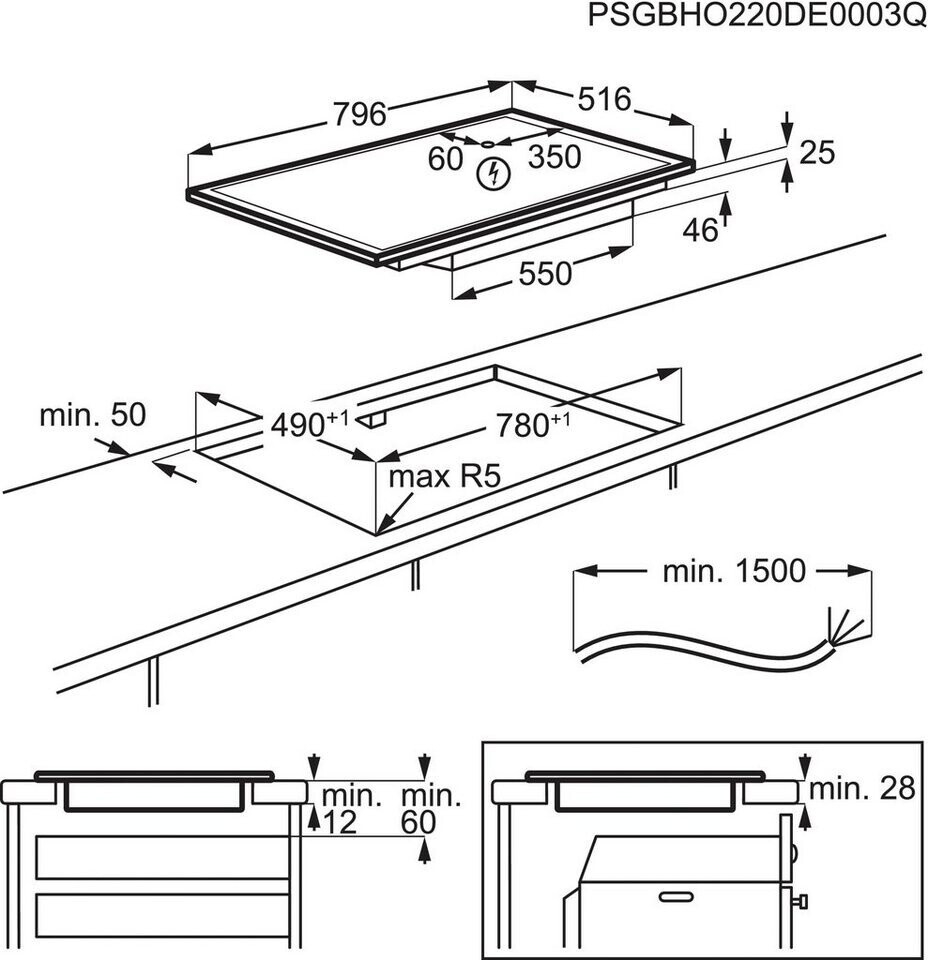 PSGBHO220DE0003Q

796
516
60
350
25
46
550

min. 50
$490^{+1}$
$780^{+1}$
max R5

min. 1500

min.
12
min.
60

min. 28