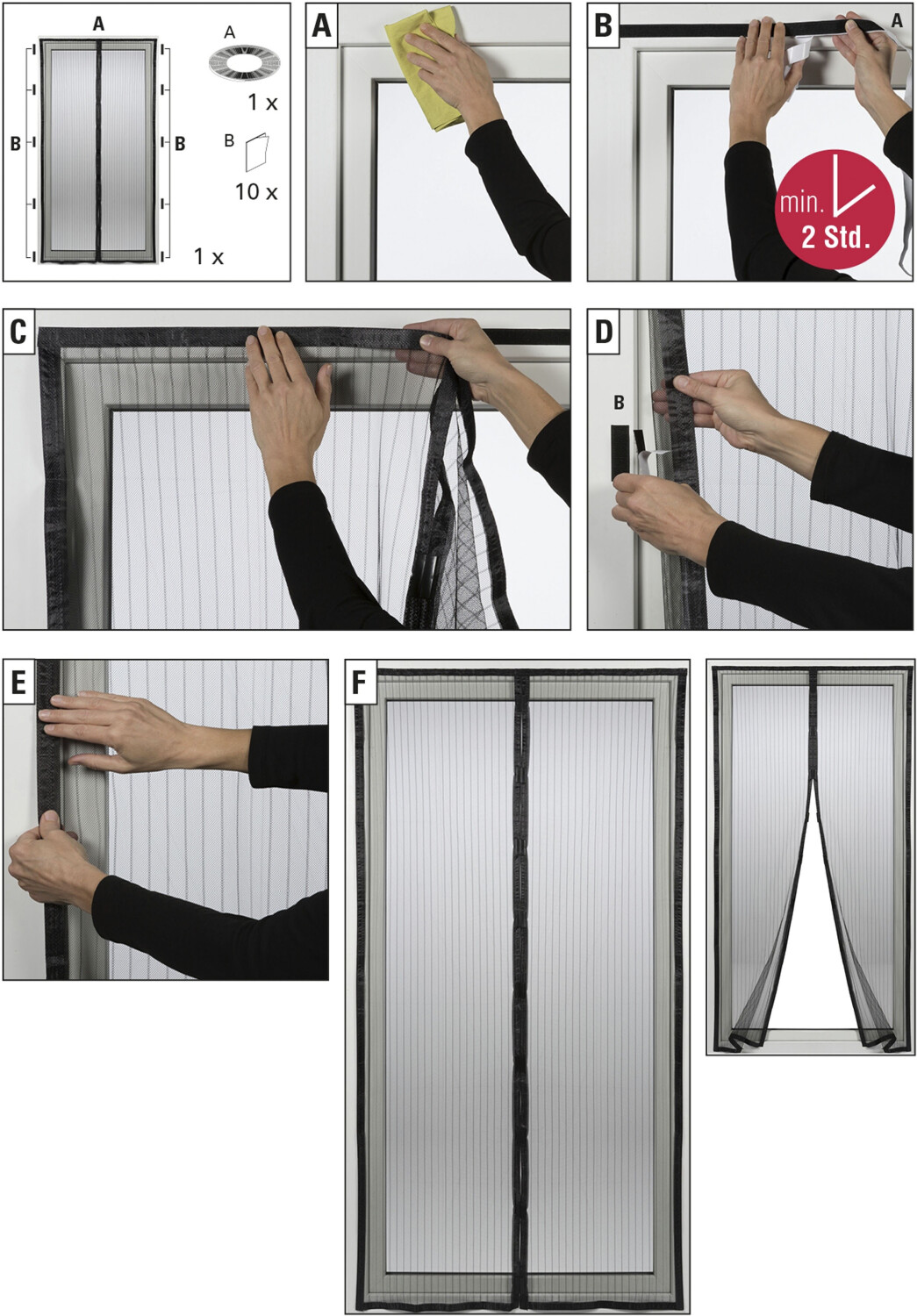 A
B
B
A
1 x
B
10 x
1 x

A

B
A
min.
2 Std.

C

D
B

E

F