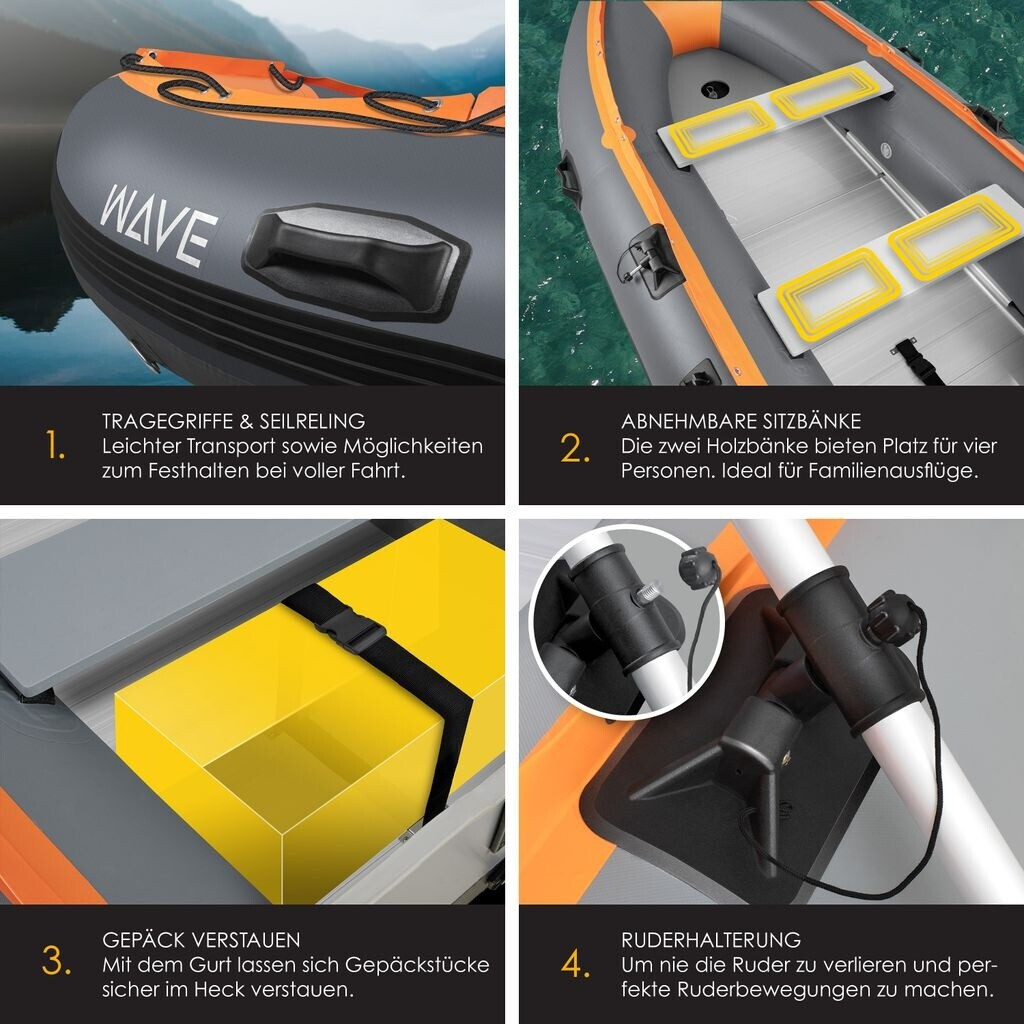 WAVE

1.
TRAGEGRIFFE & SEILRELING
Leichter Transport sowie Möglichkeiten zum Festhalten bei voller Fahrt.

2.
ABNEHMBARE SITZBÄNKE
Die zwei Holzbänke bieten Platz für vier Personen. Ideal für Familienausflüge.

3.
GEPÄCK VERSTAUEN
Mit dem Gurt lassen sich Gepäckstücke sicher im Heck verstauen.

4.
RUDERHALTERUNG
Um nie die Ruder zu verlieren und perfekte Ruderbewegungen zu machen.