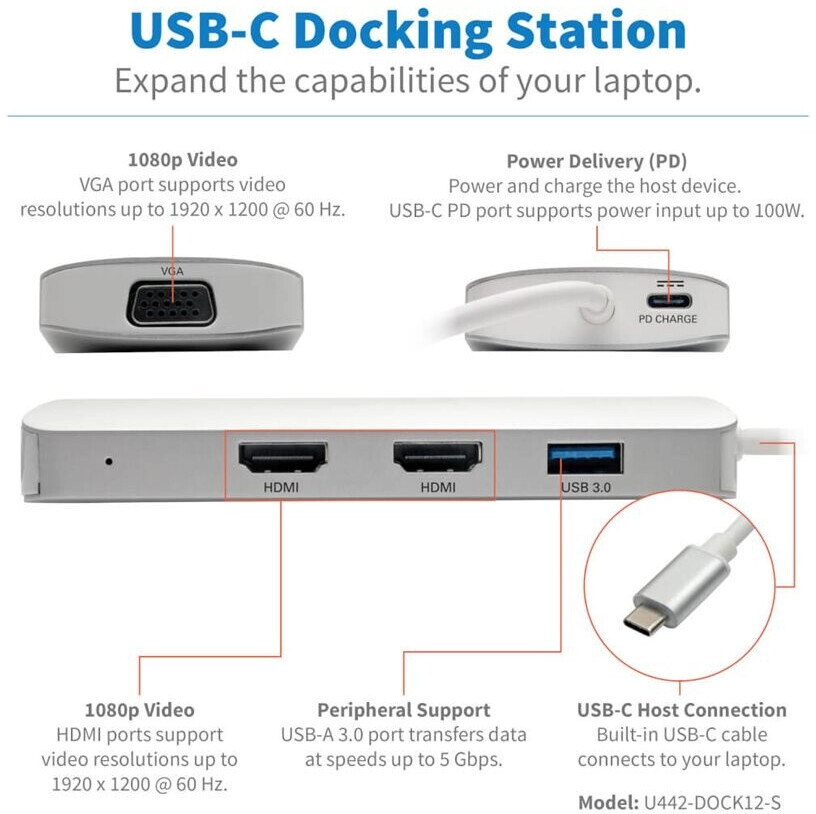 USB-C Docking Station

Expand the capabilities of your laptop.

1080p Video
VGA port supports video resolutions up to 1920 x 1200 @ 60 Hz.

Power Delivery (PD)
Power and charge the host device. USB-C PD port supports power input up to 100W.

VGA

PD CHARGE

HDMI

HDMI

USB 3.0

1080p Video
HDMI ports support video resolutions up to 1920 x 1200 @ 60 Hz.

Peripheral Support
USB-A 3.0 port transfers data at speeds up to 5 Gbps.

USB-C Host Connection
Built-in USB-C cable connects to your laptop.

Model: U442-DOCK12-S