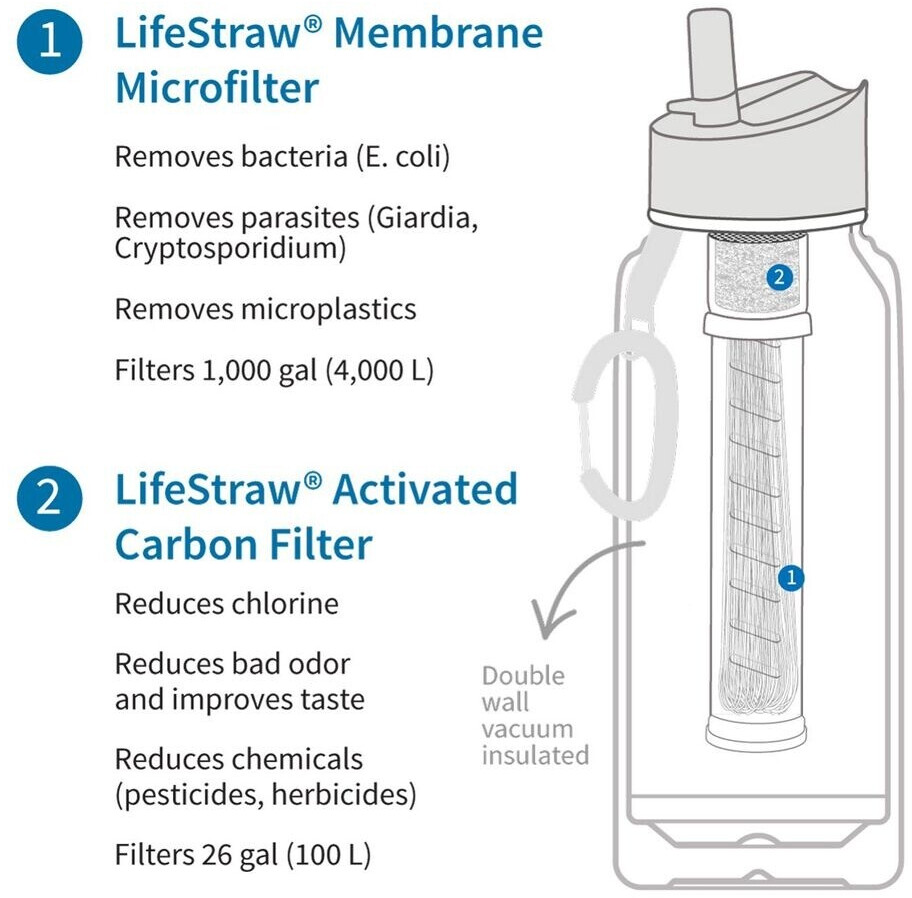 1 LifeStraw® Membrane Microfilter

Removes bacteria (E. coli)

Removes parasites (Giardia, Cryptosporidium)

Removes microplastics

Filters 1,000 gal (4,000 L)

2 LifeStraw® Activated Carbon Filter

Reduces chlorine

Reduces bad odor and improves taste

Reduces chemicals (pesticides, herbicides)

Filters 26 gal (100 L)

2

1

Double wall vacuum insulated