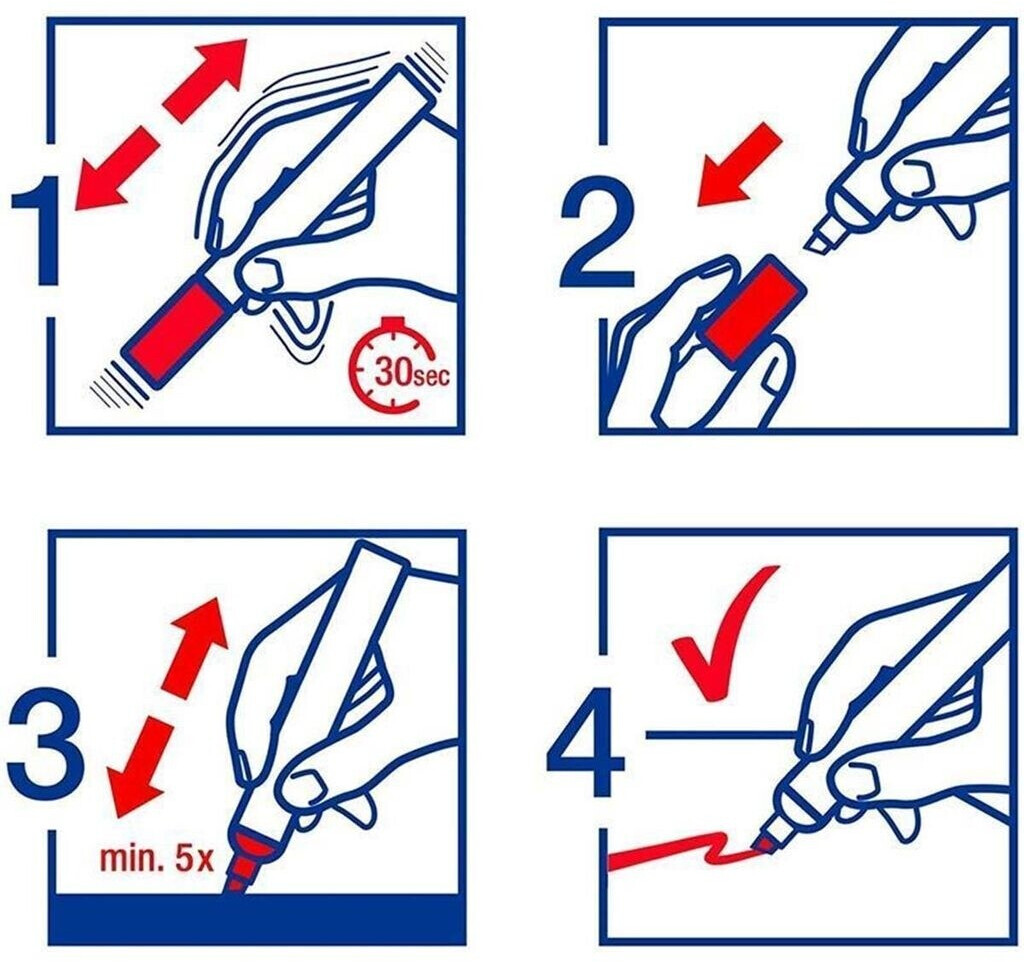 1

30sec

2

3

min. 5x

4